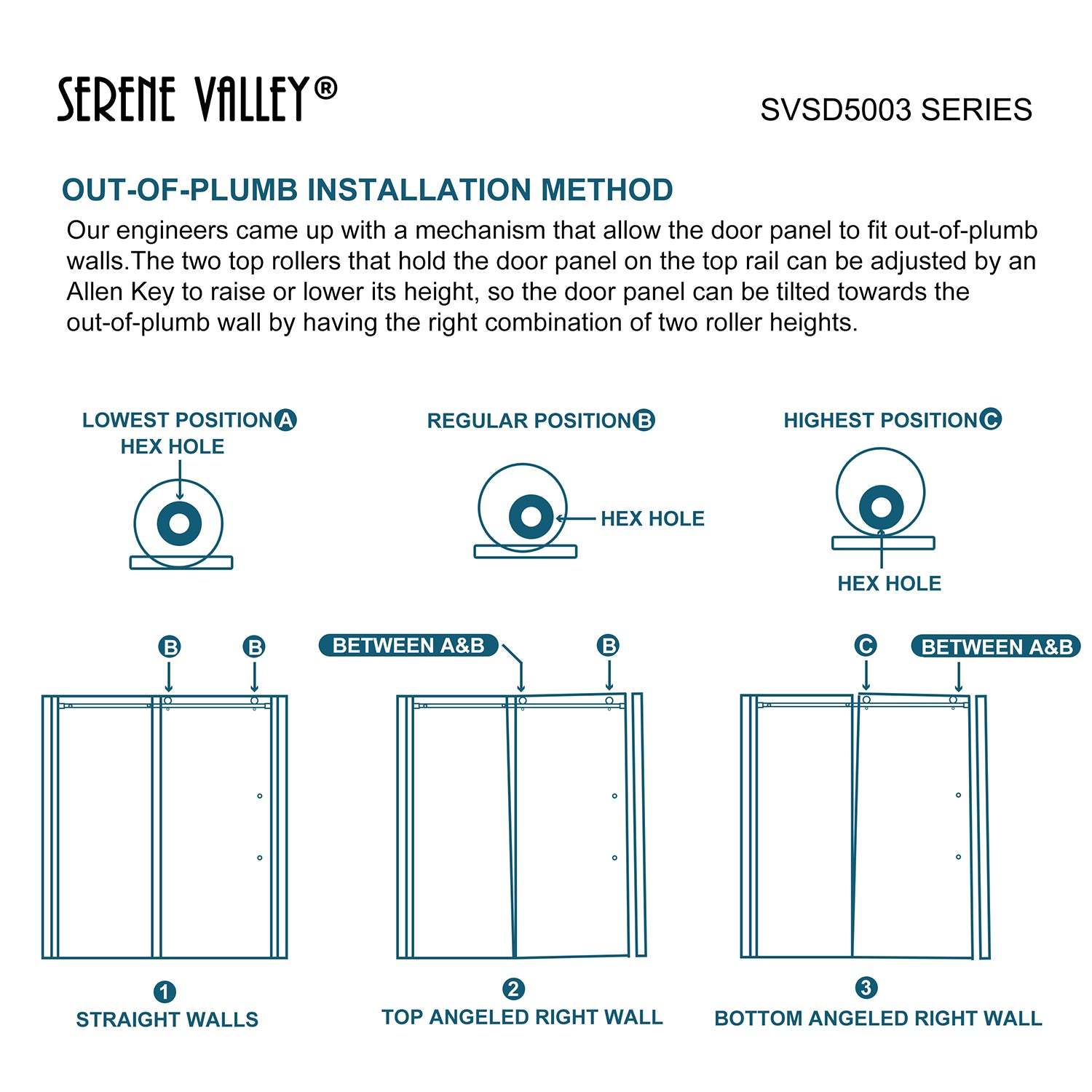 SERENE VALLEY®

SVSD5003 SERIES

OUT-OF-PLUMB INSTALLATION METHOD

Our engineers came up with a mechanism that allow the door panel to fit out-of-plumb walls.The two top rollers that hold the door panel on the top rail can be adjusted by an Allen Key to raise or lower its height, so the door panel can be tilted towards the out-of-plumb wall by having the right combination of two roller heights.

LOWEST POSITION A
HEX HOLE

REGULAR POSITION B
HEX HOLE

HIGHEST POSITION C
HEX HOLE

B B

BETWEEN A&B B

C BETWEEN A&B

1
STRAIGHT WALLS

2
TOP ANGELED RIGHT WALL

3
BOTTOM ANGELED RIGHT WALL