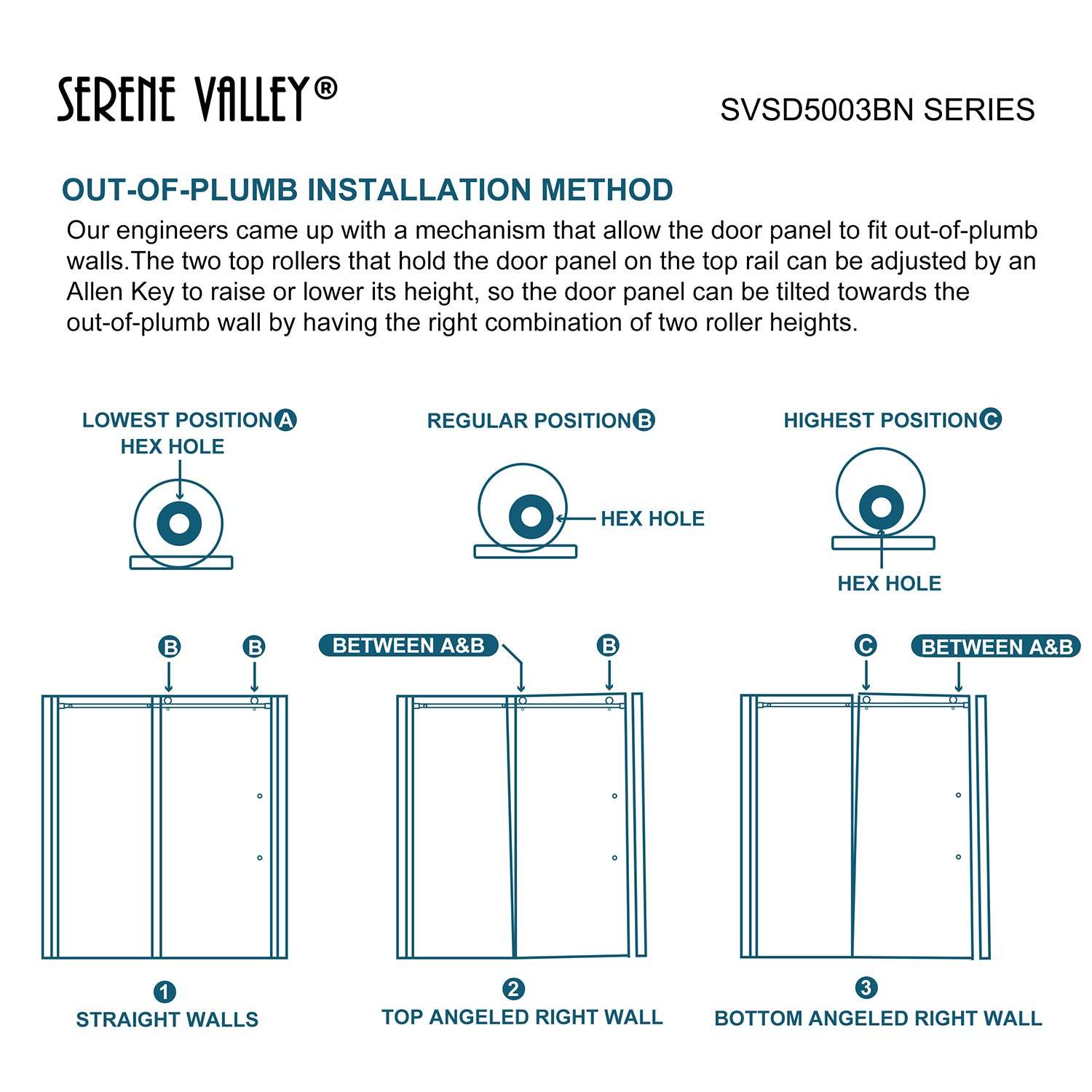 SERENE VALLEY®

SVSD5003BN SERIES

OUT-OF-PLUMB INSTALLATION METHOD

Our engineers came up with a mechanism that allow the door panel to fit out-of-plumb walls.The two top rollers that hold the door panel on the top rail can be adjusted by an Allen Key to raise or lower its height, so the door panel can be tilted towards the out-of-plumb wall by having the right combination of two roller heights.

LOWEST POSITION A
HEX HOLE

REGULAR POSITION B
HEX HOLE

HIGHEST POSITION C
HEX HOLE

B B

BETWEEN A&B B

C BETWEEN A&B

1
STRAIGHT WALLS

2
TOP ANGELED RIGHT WALL

3
BOTTOM ANGELED RIGHT WALL