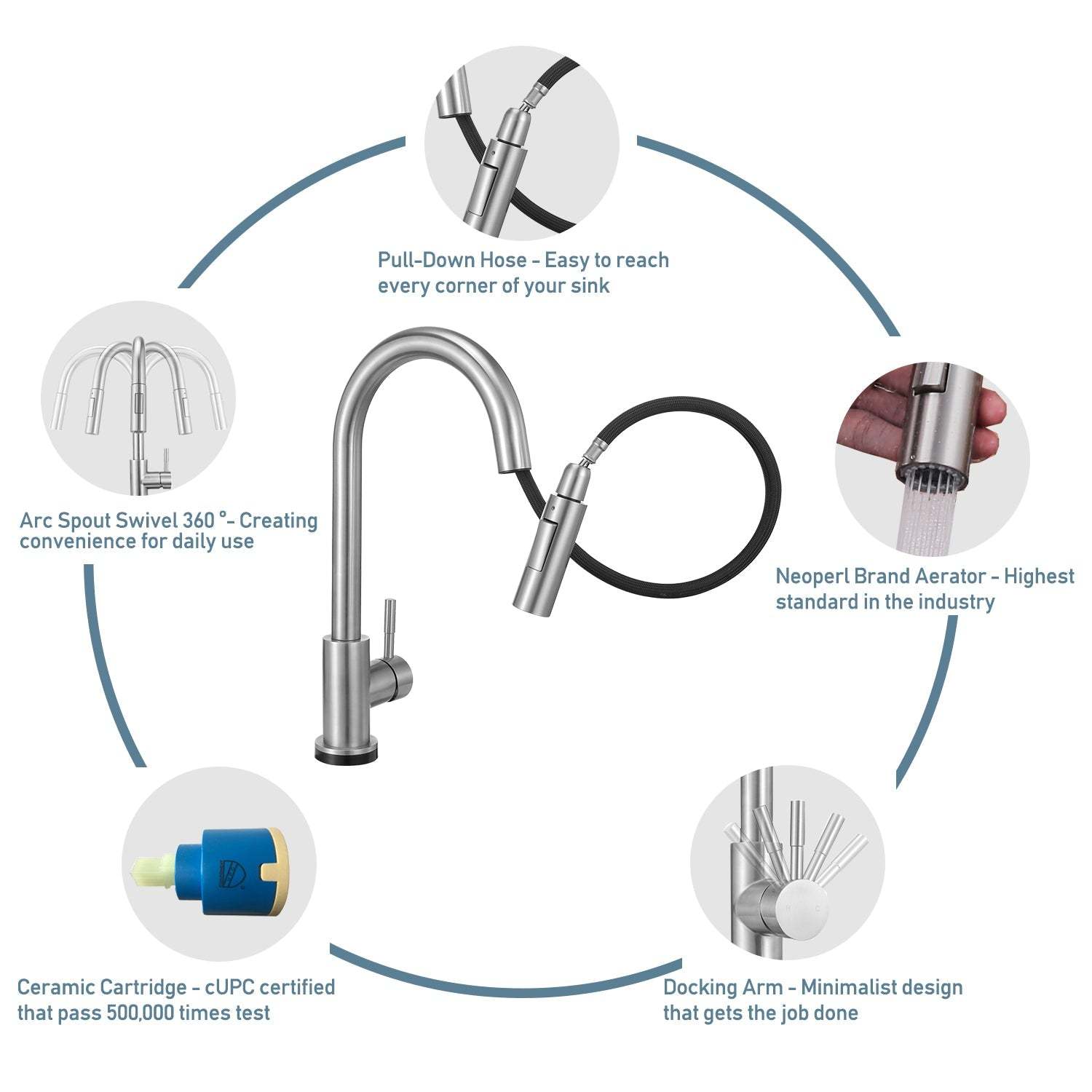 Pull-Down Hose - Easy to reach every corner of your sink

Arc Spout Swivel 360 °- Creating convenience for daily use

Neoperl Brand Aerator - Highest standard in the industry

Ceramic Cartridge - cUPC certified that pass 500,000 times test

Docking Arm - Minimalist design that gets the job done