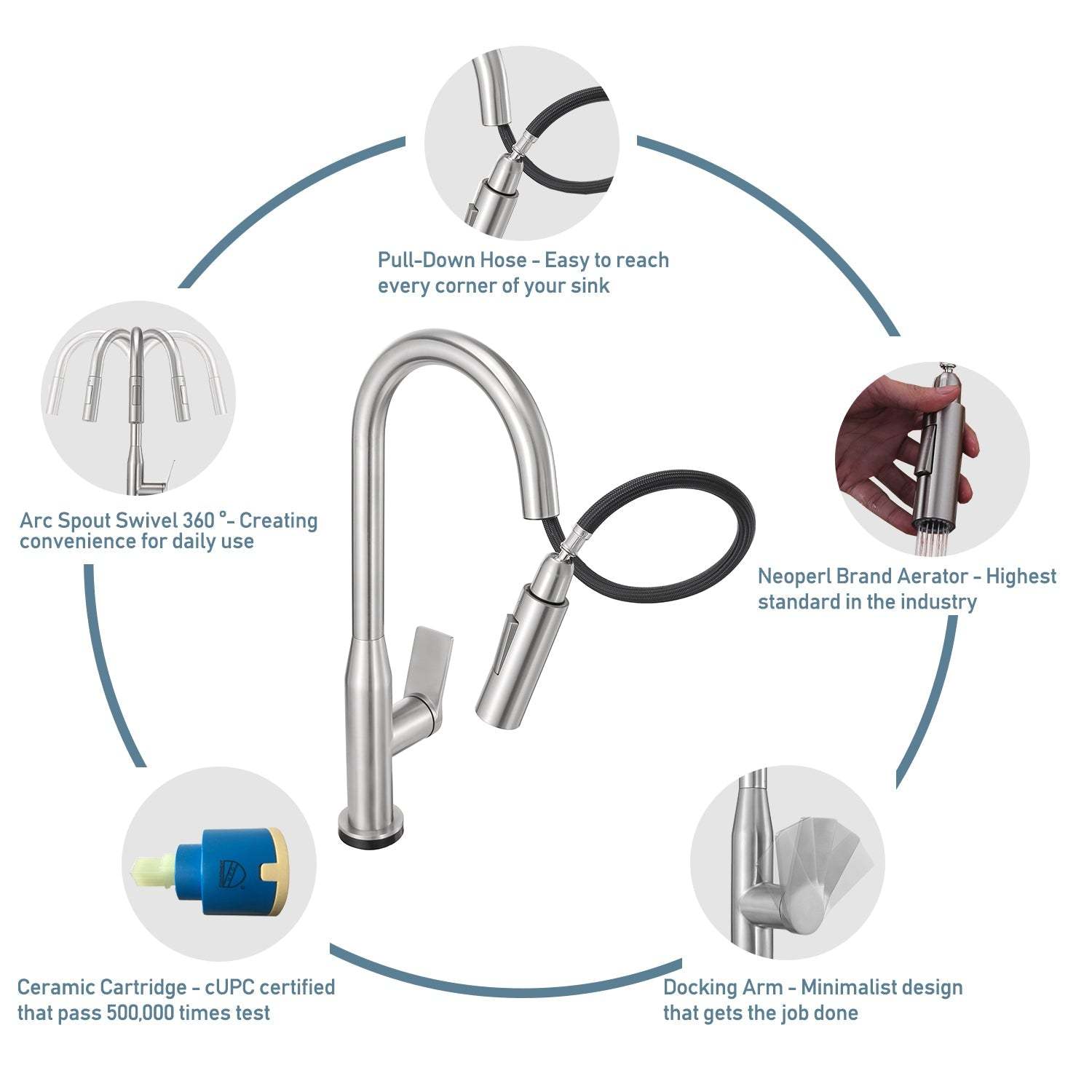 Pull-Down Hose - Easy to reach every corner of your sink

Arc Spout Swivel 360 °- Creating convenience for daily use

Neoperl Brand Aerator - Highest standard in the industry

Ceramic Cartridge - cUPC certified that pass 500,000 times test

Docking Arm - Minimalist design that gets the job done