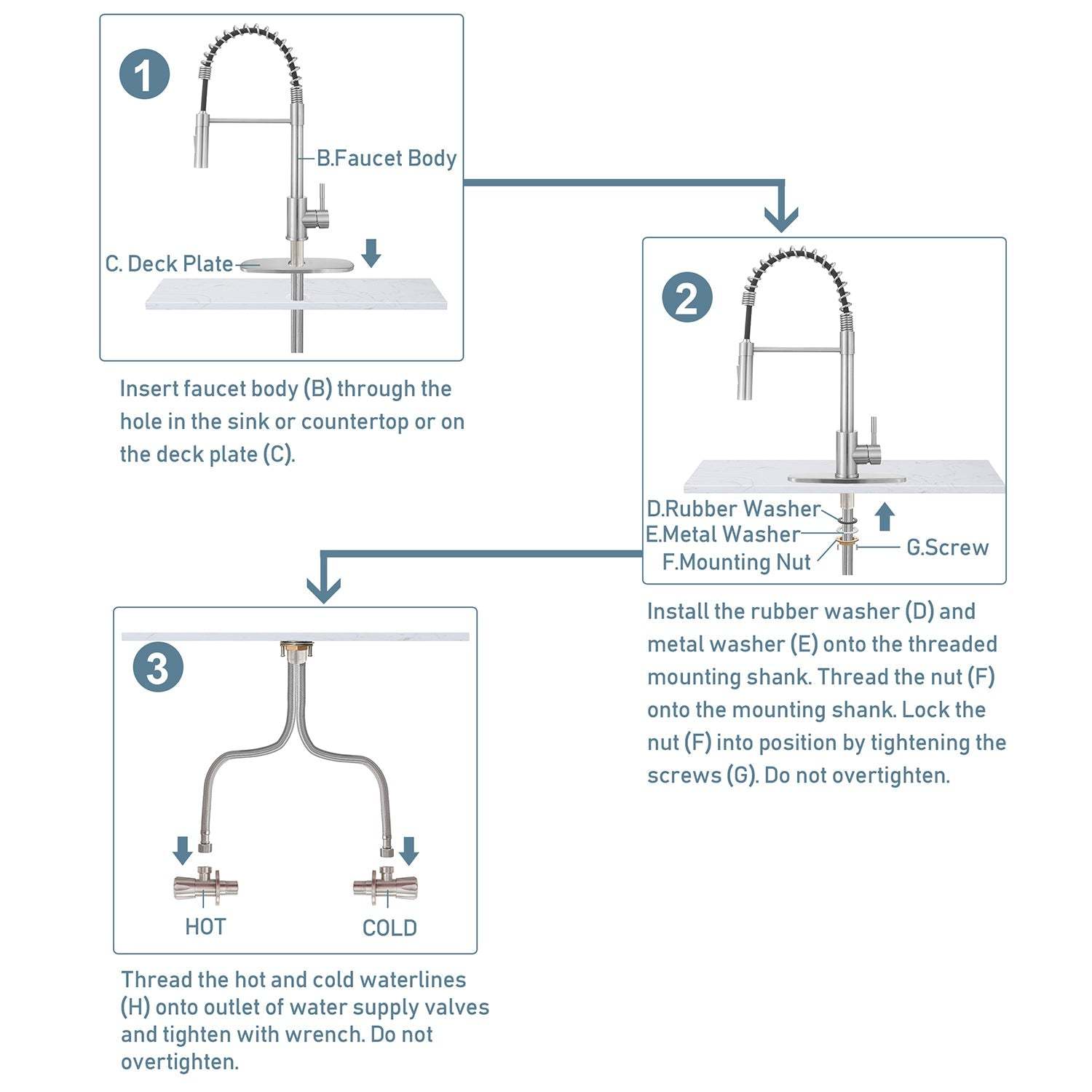 1

B.Faucet Body

C. Deck Plate

Insert faucet body (B) through the hole in the sink or countertop or on the deck plate (C).

2

D.Rubber Washer
E.Metal Washer
F.Mounting Nut
G.Screw

Install the rubber washer (D) and metal washer (E) onto the threaded mounting shank. Thread the nut (F) onto the mounting shank. Lock the nut (F) into position by tightening the screws (G). Do not overtighten.

3

HOT
COLD

Thread the hot and cold waterlines (H) onto outlet of water supply valves and tighten with wrench. Do not overtighten.