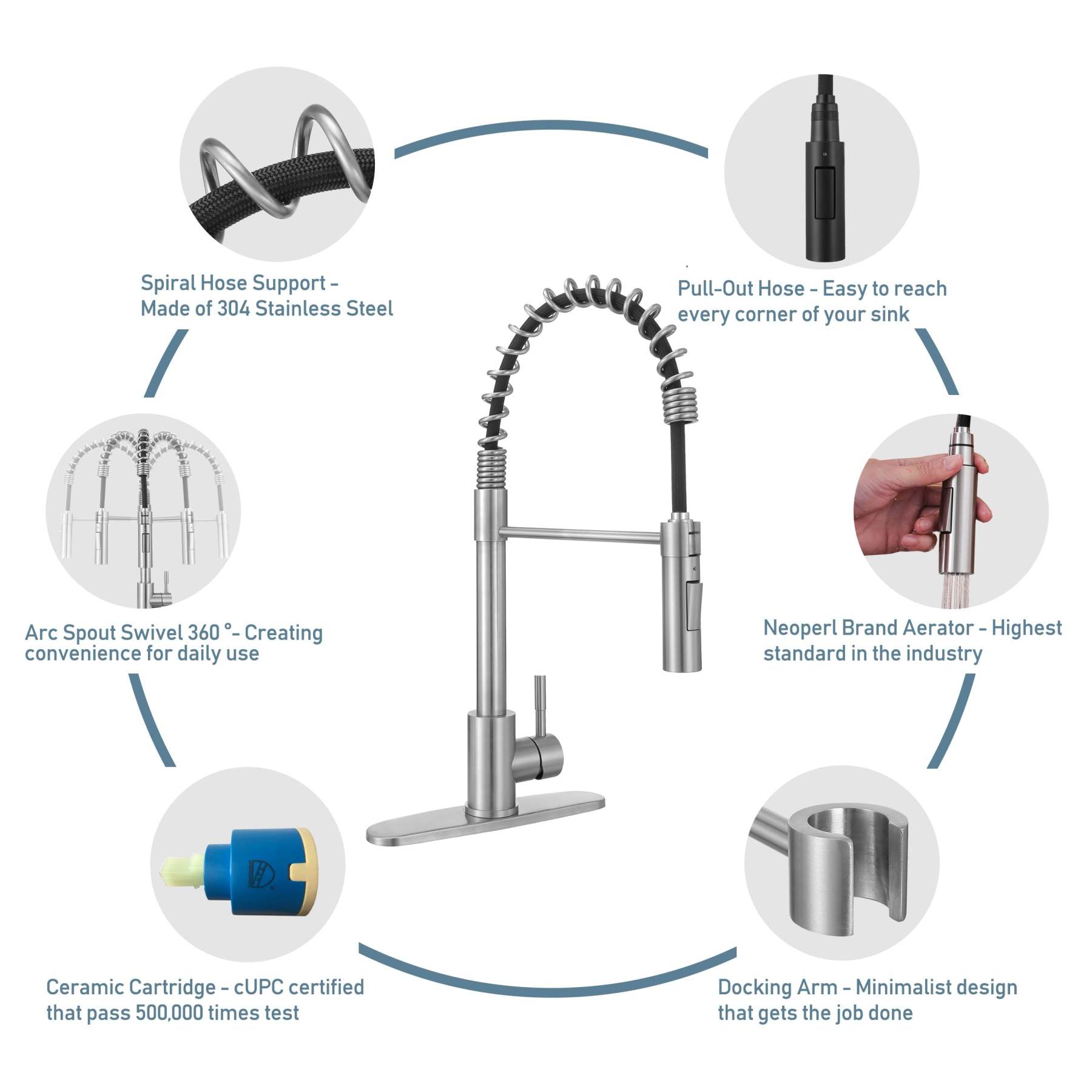 Spiral Hose Support - Made of 304 Stainless Steel

Pull-Out Hose - Easy to reach every corner of your sink

Arc Spout Swivel 360 °- Creating convenience for daily use

Neoperl Brand Aerator - Highest standard in the industry

Ceramic Cartridge - cUPC certified that pass 500,000 times test

Docking Arm - Minimalist design that gets the job done