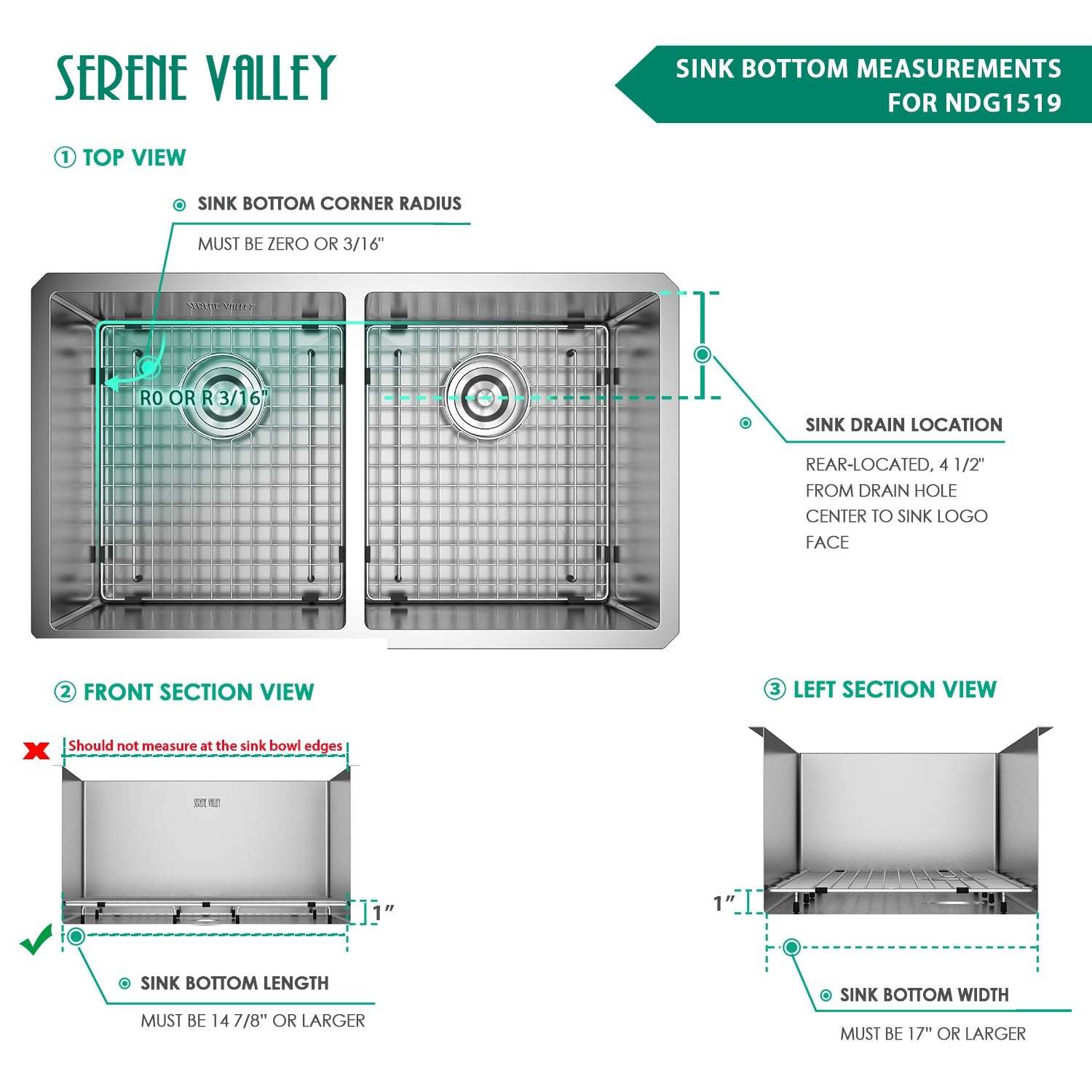 SERENE VALLEY

SINK BOTTOM MEASUREMENTS FOR NDG1519

① TOP VIEW

SINK BOTTOM CORNER RADIUS

MUST BE ZERO OR 3/16"

SERENE VALLEY

R0 OR R 3/16"

SINK DRAIN LOCATION

REAR-LOCATED, 4 1/2" FROM DRAIN HOLE CENTER TO SINK LOGO FACE

② FRONT SECTION VIEW

Should not measure at the sink bowl edges

SERENE VALLEY

1"

SINK BOTTOM LENGTH

MUST BE 14 7/8" OR LARGER

③ LEFT SECTION VIEW

1"

SINK BOTTOM WIDTH

MUST BE 17" OR LARGER