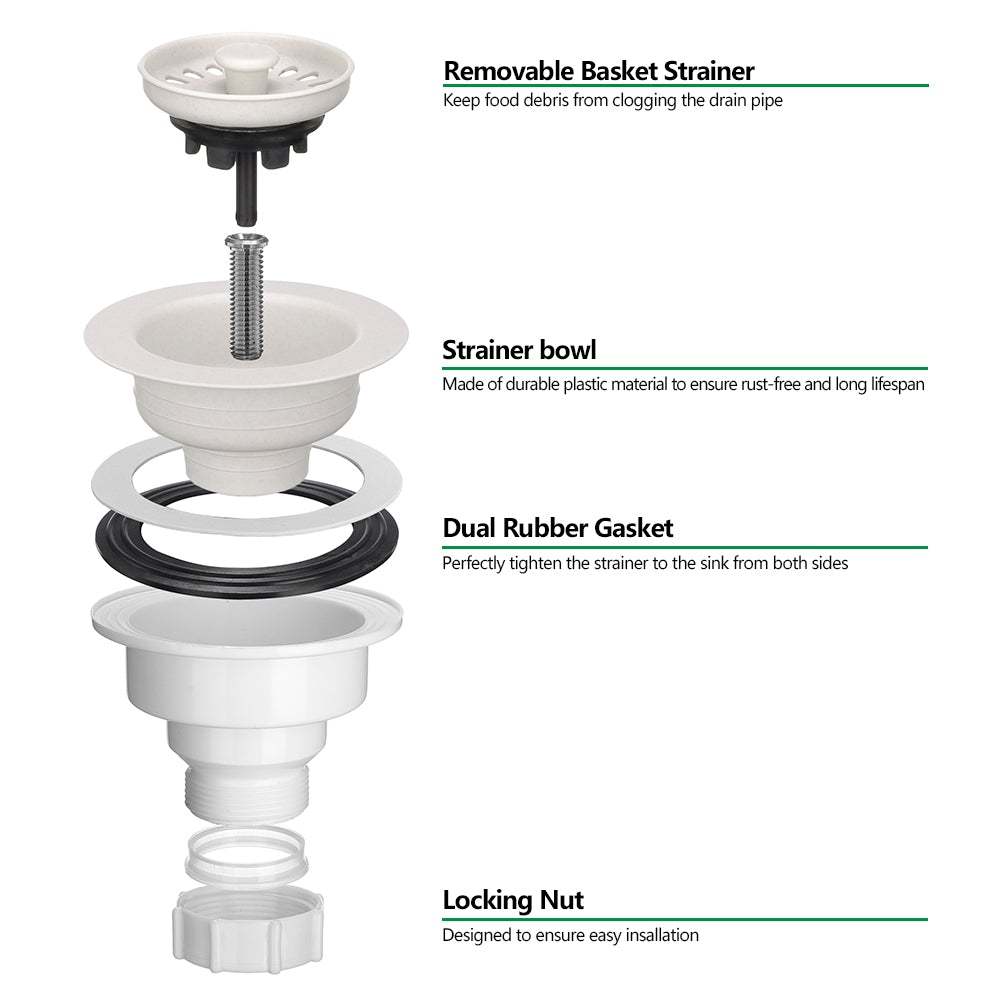 Removable Basket Strainer
Keep food debris from clogging the drain pipe

Strainer bowl
Made of durable plastic material to ensure rust-free and long lifespan

Dual Rubber Gasket
Perfectly tighten the strainer to the sink from both sides

Locking Nut
Designed to ensure easy insallation