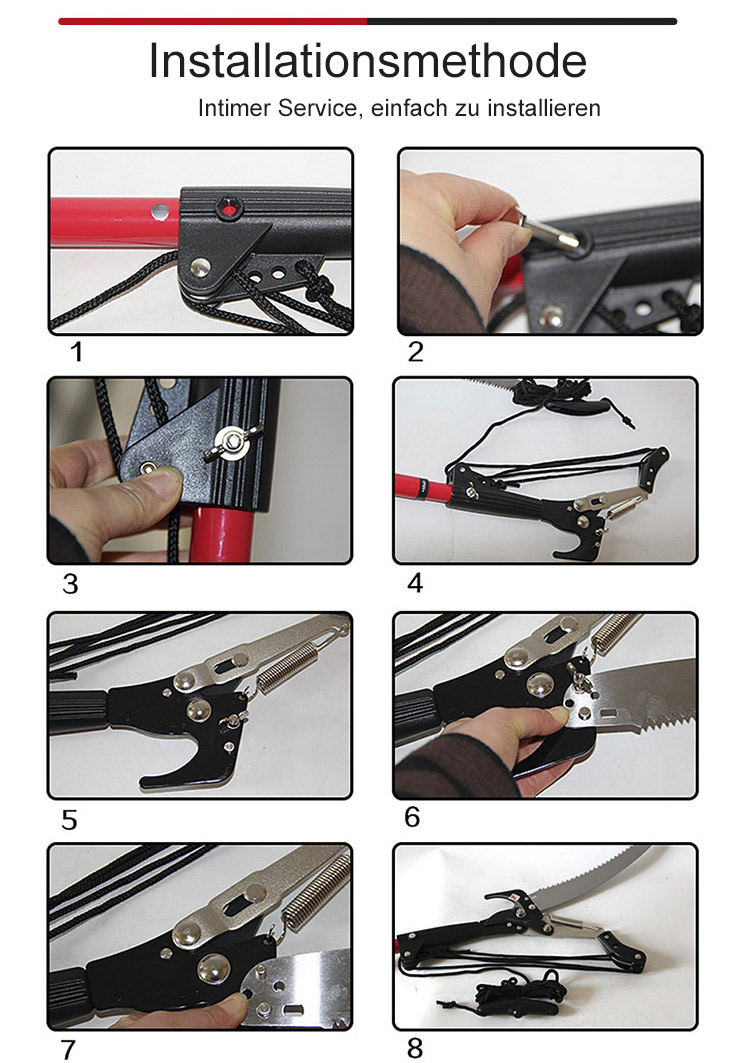 Installationsmethode

Intimer Service, einfach zu installieren

1

2

3

4

5

6

7

8