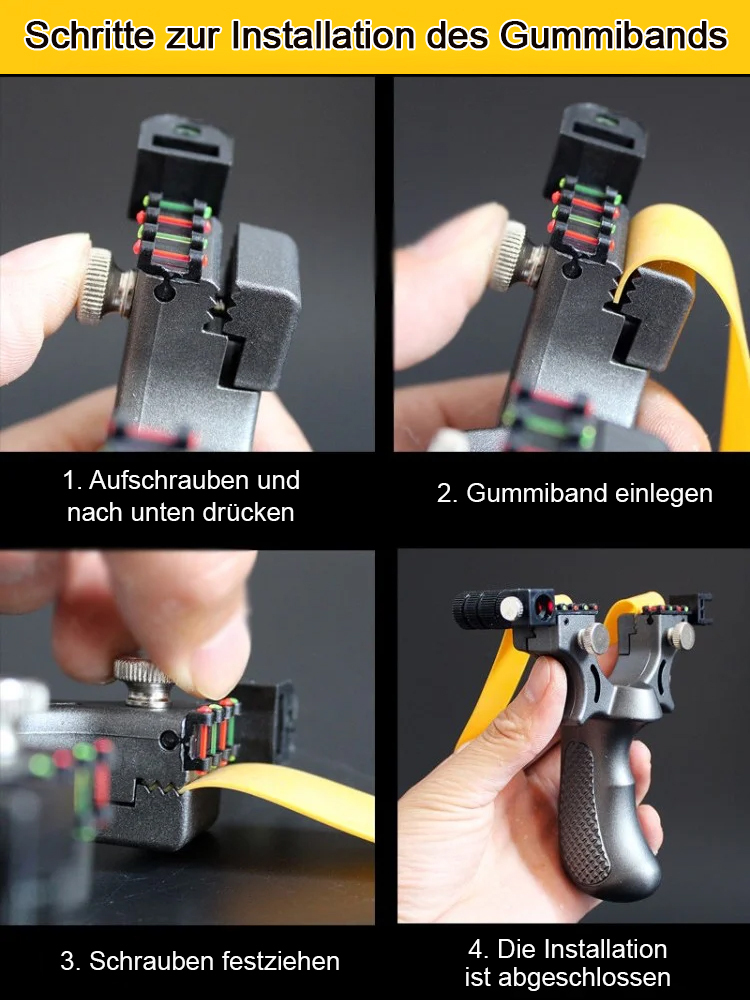 Schritte zur Installation des Gummibands

1. Aufschrauben und nach unten drücken

2. Gummiband einlegen

3. Schrauben festziehen

4. Die Installation ist abgeschlossen