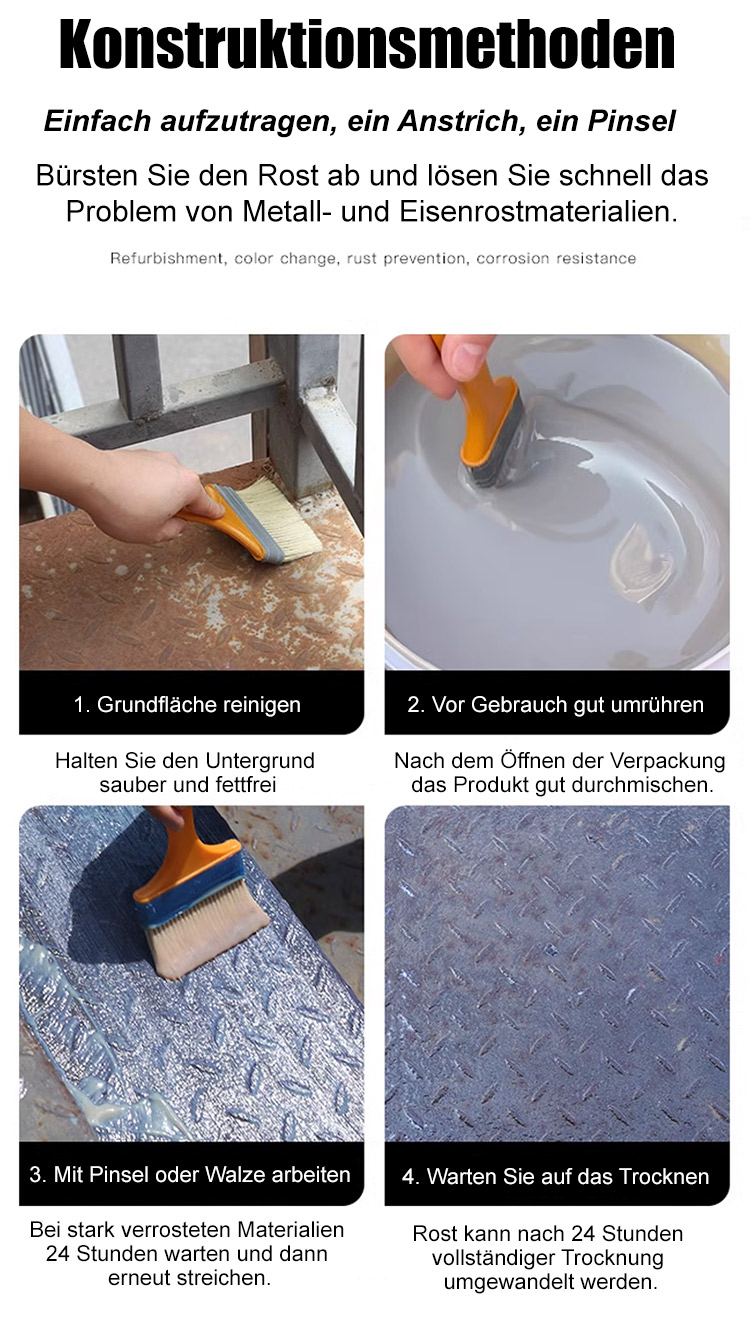 Konstruktionsmethoden

Einfach aufzutragen, ein Anstrich, ein Pinsel

Bürsten Sie den Rost ab und lösen Sie schnell das Problem von Metall- und Eisenrostmaterialien.

Refurbishment, color change, rust prevention, corrosion resistance

1. Grundfläche reinigen

Halten Sie den Untergrund sauber und fettfrei

2. Vor Gebrauch gut umrühren

Nach dem Öffnen der Verpackung das Produkt gut durchmischen.

3. Mit Pinsel oder Walze arbeiten

Bei stark verrosteten Materialien 24 Stunden warten und dann erneut streichen.

4. Warten Sie auf das Trocknen

Rost kann nach 24 Stunden vollständiger Trocknung umgewandelt werden.