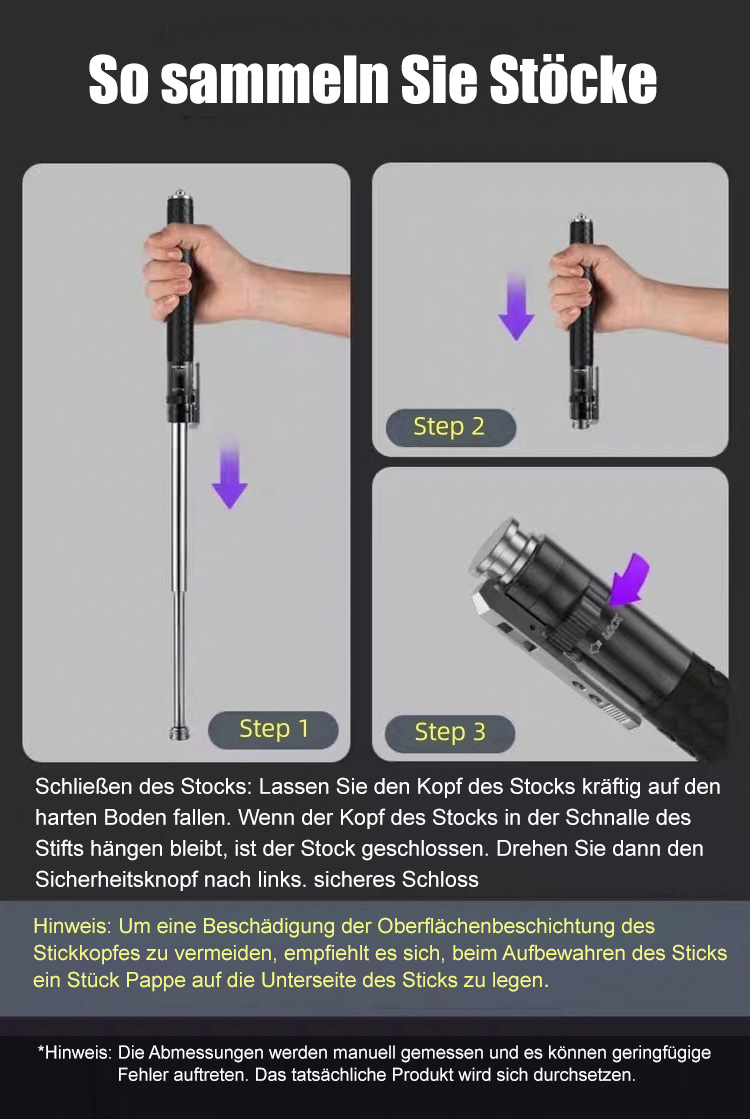 So sammeln Sie Stöcke

Step 1

Step 2

LOCK

Step 3

Schließen des Stocks: Lassen Sie den Kopf des Stocks kräftig auf den harten Boden fallen. Wenn der Kopf des Stocks in der Schnalle des Stifts hängen bleibt, ist der Stock geschlossen. Drehen Sie dann den Sicherheitsknopf nach links. sicheres Schloss

Hinweis: Um eine Beschädigung der Oberflächenbeschichtung des Stickkopfes zu vermeiden, empfiehlt es sich, beim Aufbewahren des Sticks ein Stück Pappe auf die Unterseite des Sticks zu legen.

*Hinweis: Die Abmessungen werden manuell gemessen und es können geringfügige Fehler auftreten. Das tatsächliche Produkt wird sich durchsetzen.