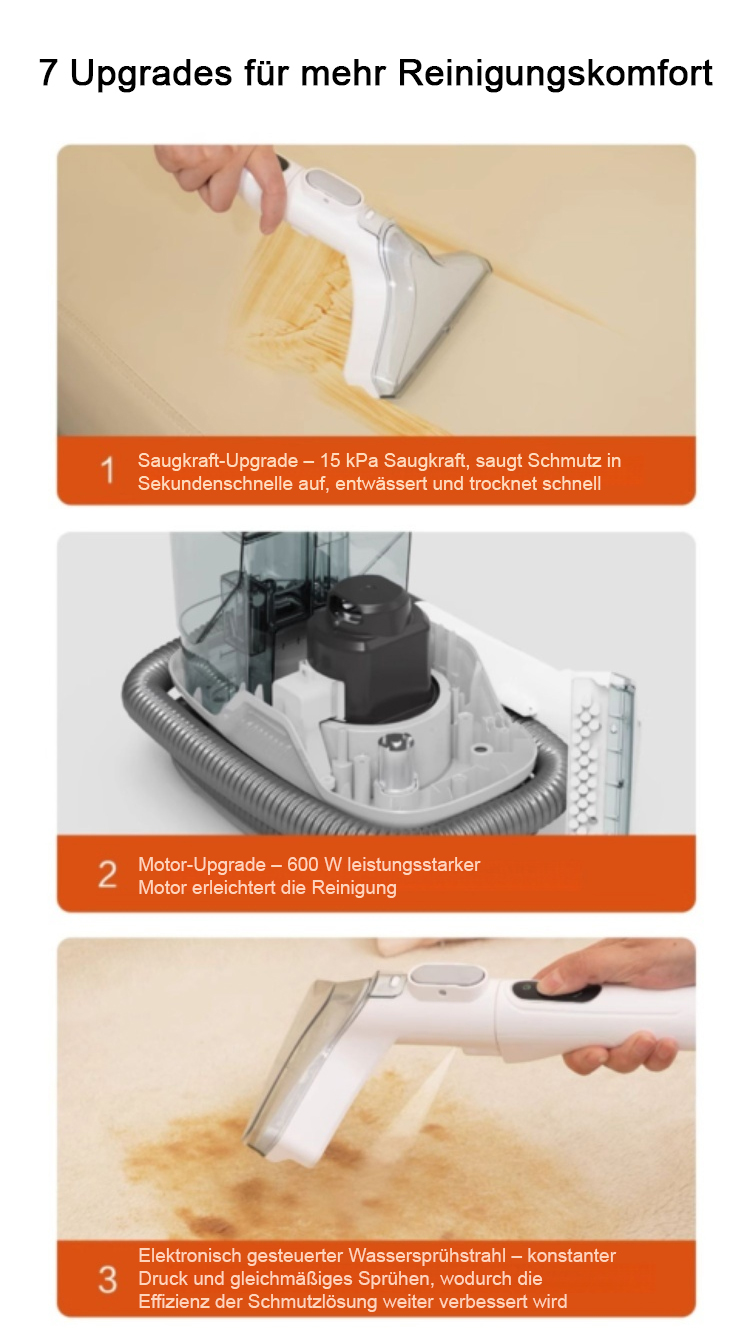 7 Upgrades für mehr Reinigungskomfort

1 Saugkraft-Upgrade – 15 kPa Saugkraft, saugt Schmutz in Sekundenschnelle auf, entwässert und trocknet schnell

2 Motor-Upgrade – 600 W leistungsstarker Motor erleichtert die Reinigung

3 Elektronisch gesteuerter Wassersprühstrahl – konstanter Druck und gleichmäßiges Sprühen, wodurch die Effizienz der Schmutzlösung weiter verbessert wird