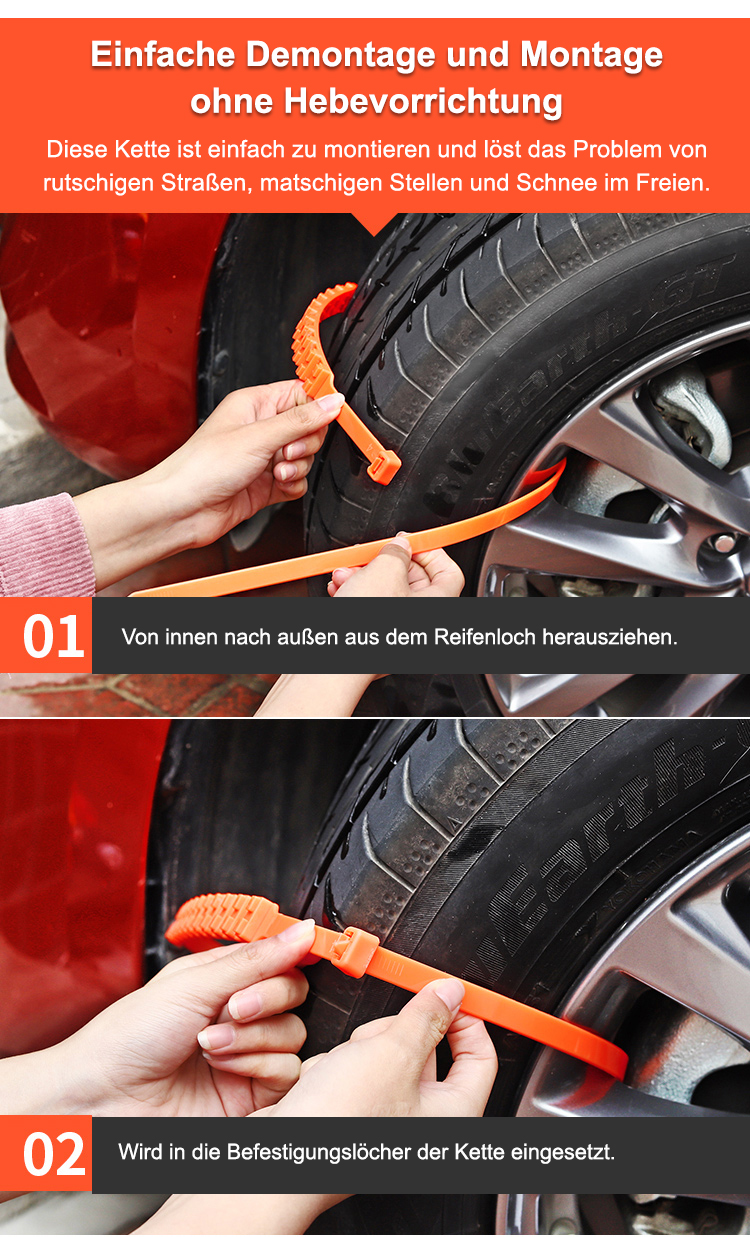 Einfache Demontage und Montage ohne Hebevorrichtung

Diese Kette ist einfach zu montieren und löst das Problem von rutschigen Straßen, matschigen Stellen und Schnee im Freien.

01

Von innen nach außen aus dem Reifenloch herausziehen.

02

Wird in die Befestigungslöcher der Kette eingesetzt.