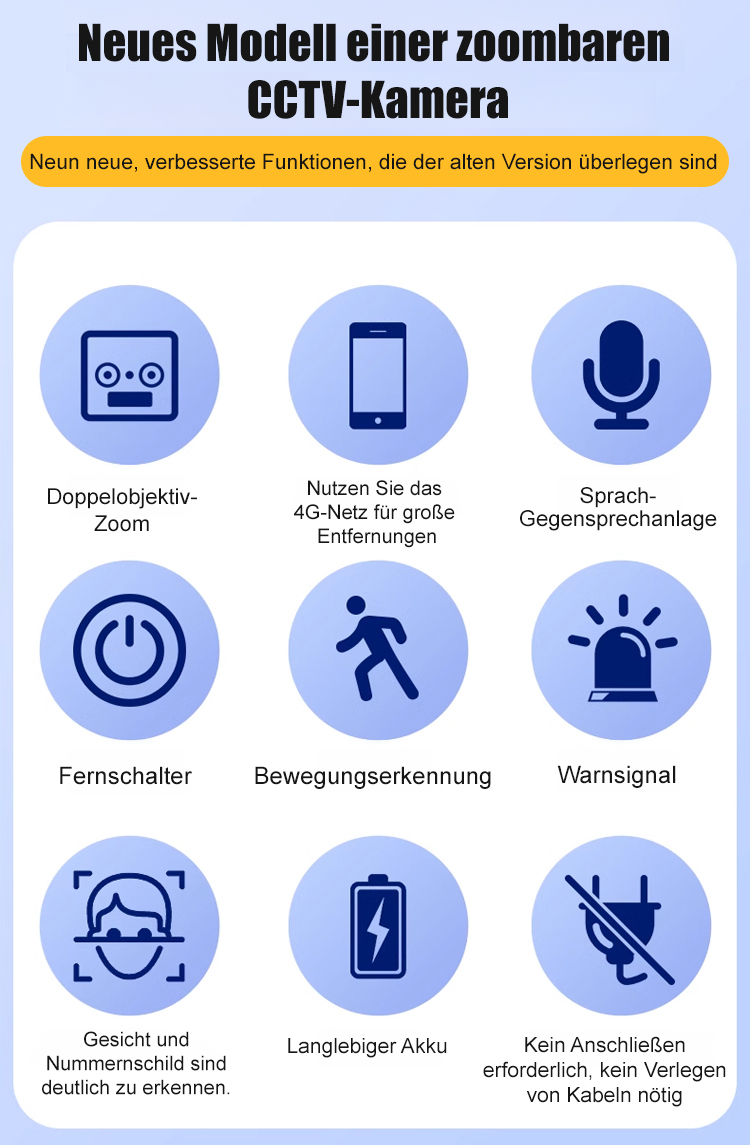 Neues Modell einer zoombaren CCTV-Kamera

Neun neue, verbesserte Funktionen, die der alten Version überlegen sind

Doppelobjektiv-Zoom

Nutzen Sie das 4G-Netz für große Entfernungen

Sprach-Gegensprechanlage

Fernschalter

Bewegungserkennung

Warnsignal

Gesicht und Nummernschild sind deutlich zu erkennen.

Langlebiger Akku

Kein Anschließen erforderlich, kein Verlegen von Kabeln nötig