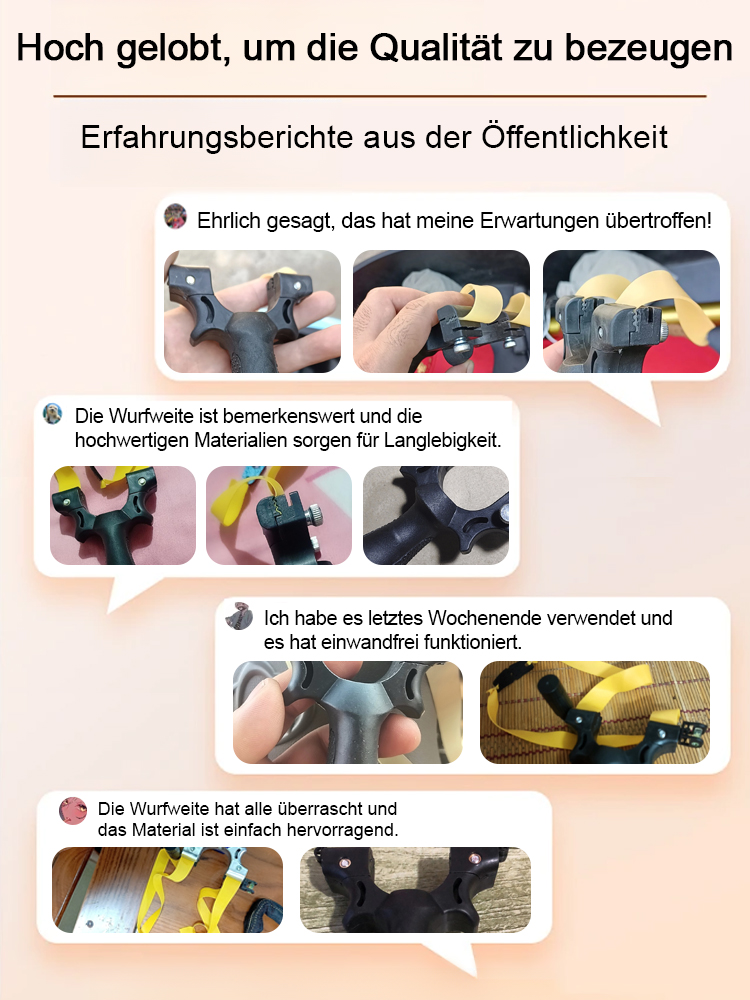 Hoch gelobt, um die Qualität zu bezeugen

Erfahrungsberichte aus der Öffentlichkeit

Ehrlich gesagt, das hat meine Erwartungen übertroffen!

Die Wurfweite ist bemerkenswert und die hochwertigen Materialien sorgen für Langlebigkeit.

Ich habe es letztes Wochenende verwendet und es hat einwandfrei funktioniert.

Die Wurfweite hat alle überrascht und das Material ist einfach hervorragend.