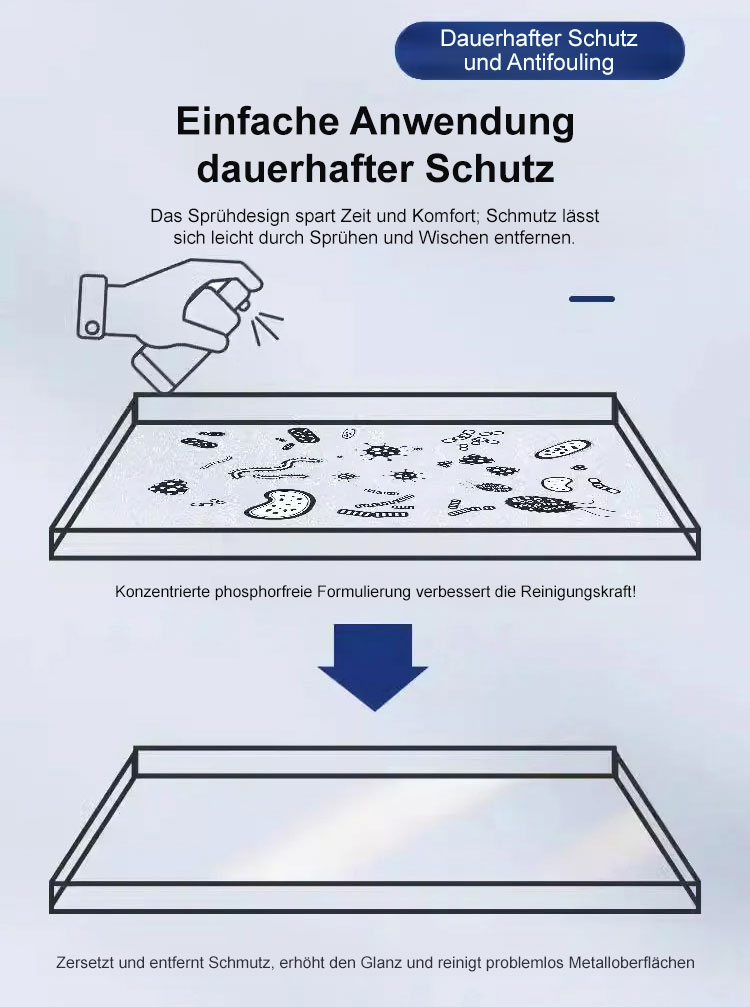 Dauerhafter Schutz und Antifouling

Einfache Anwendung dauerhafter Schutz

Das Sprühdesign spart Zeit und Komfort; Schmutz lässt sich leicht durch Sprühen und Wischen entfernen.

Konzentrierte phosphorfreie Formulierung verbessert die Reinigungskraft!

Zersetzt und entfernt Schmutz, erhöht den Glanz und reinigt problemlos Metalloberflächen