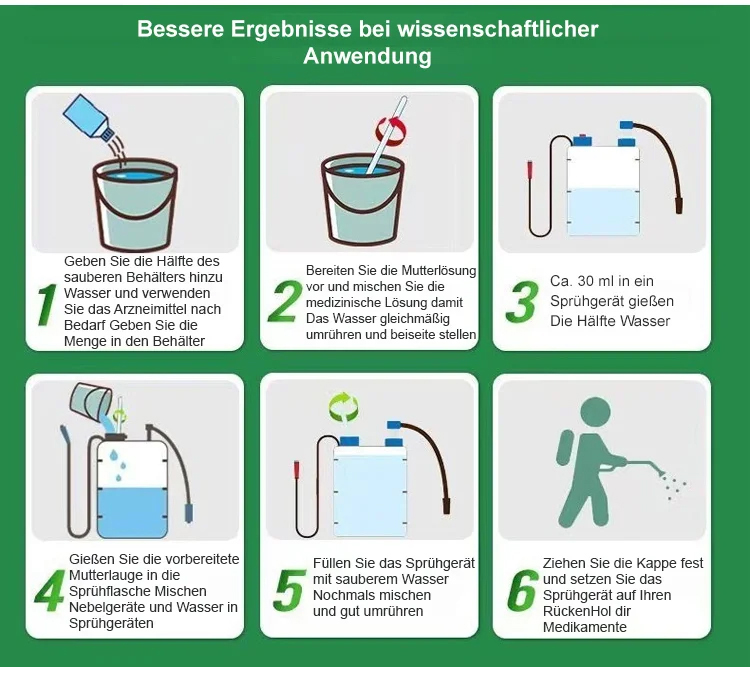 Bessere Ergebnisse bei wissenschaftlicher Anwendung

1
Geben Sie die Hälfte des sauberen Behälters hinzu Wasser und verwenden Sie das Arzneimittel nach Bedarf Geben Sie die Menge in den Behälter

2
Bereiten Sie die Mutterlösung vor und mischen Sie die medizinische Lösung damit Das Wasser gleichmäßig umrühren und beiseite stellen

3
Ca. 30 ml in ein Sprühgerät gießen Die Hälfte Wasser

4
Gießen Sie die vorbereitete Mutterlauge in die Sprühflasche Mischen Nebelgeräte und Wasser in Sprühgeräten

5
Füllen Sie das Sprühgerät mit sauberem Wasser Nochmals mischen und gut umrühren

6
Ziehen Sie die Kappe fest und setzen Sie das Sprühgerät auf Ihren RückenHol dir Medikamente