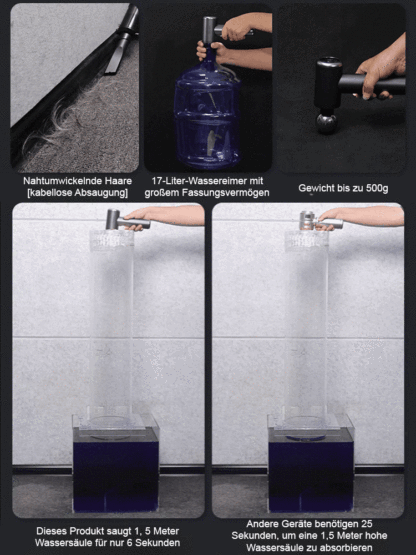 Nahtumwickelnde Haare [kabellose Absaugung]

17-Liter-Wassereimer mit großem Fassungsvermögen

Gewicht bis zu 500g

Dieses Produkt saugt 1, 5 Meter Wassersäule für nur 6 Sekunden

Andere Geräte benötigen 25 Sekunden, um eine 1,5 Meter hohe Wassersäule zu absorbieren