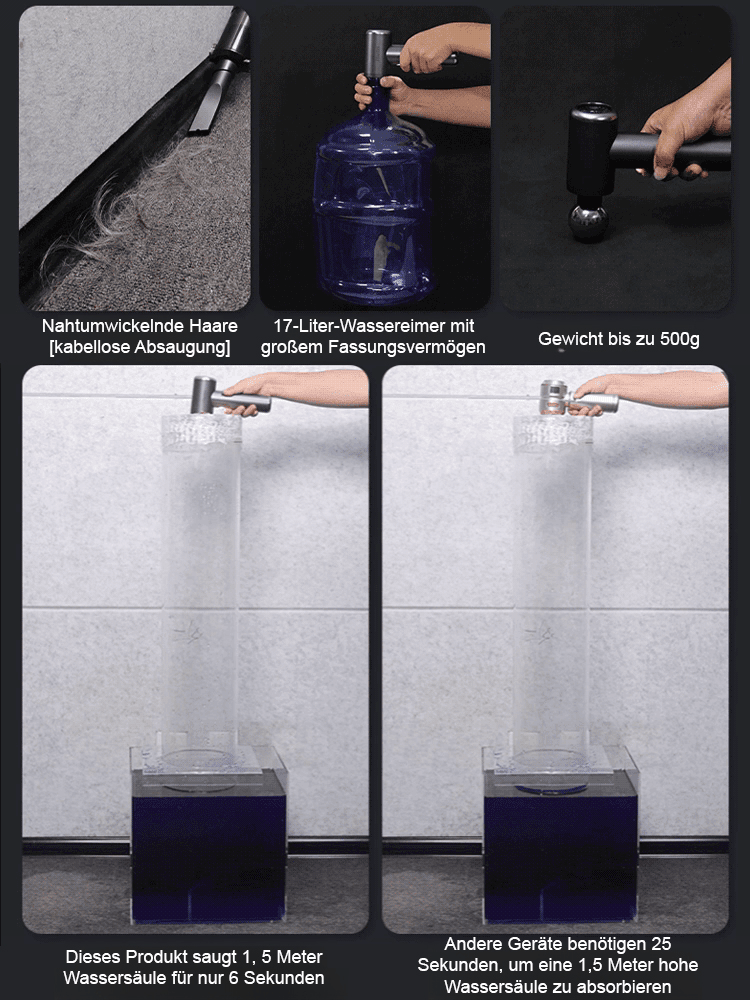 Nahtumwickelnde Haare [kabellose Absaugung]

17-Liter-Wassereimer mit großem Fassungsvermögen

Gewicht bis zu 500g

Dieses Produkt saugt 1, 5 Meter Wassersäule für nur 6 Sekunden

Andere Geräte benötigen 25 Sekunden, um eine 1,5 Meter hohe Wassersäule zu absorbieren