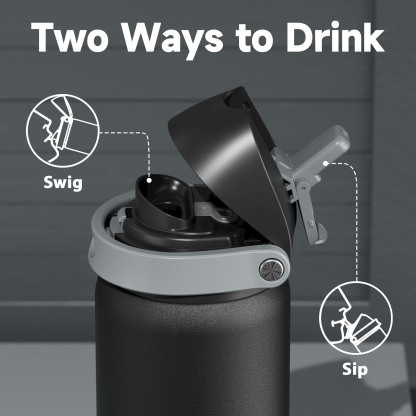 Two Ways to Drink

Swig

Sip