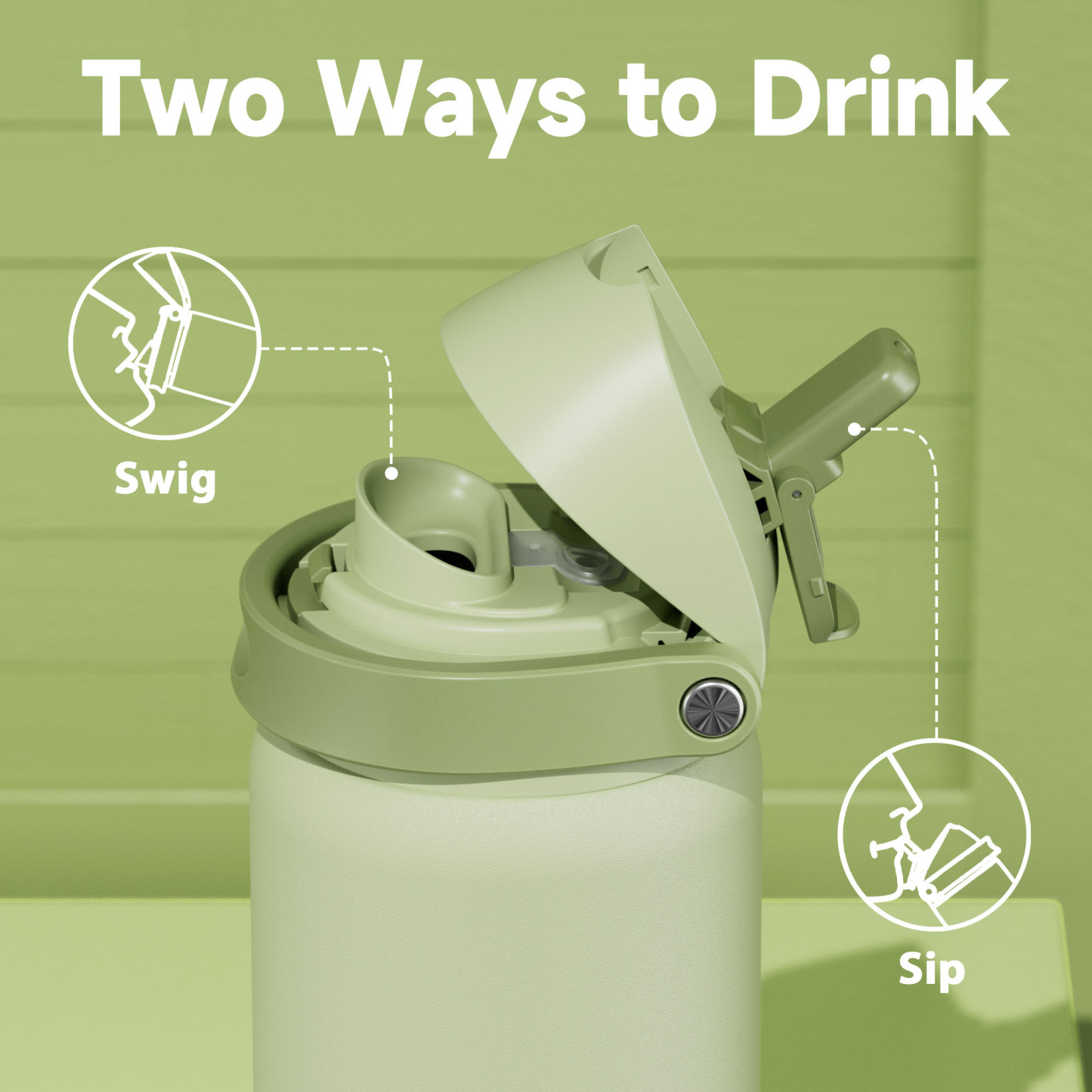 Two Ways to Drink

Swig

Sip