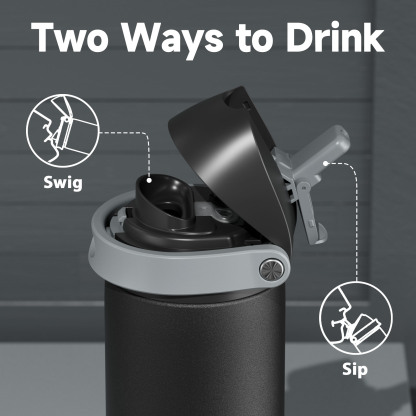 Two Ways to Drink

Swig

Sip