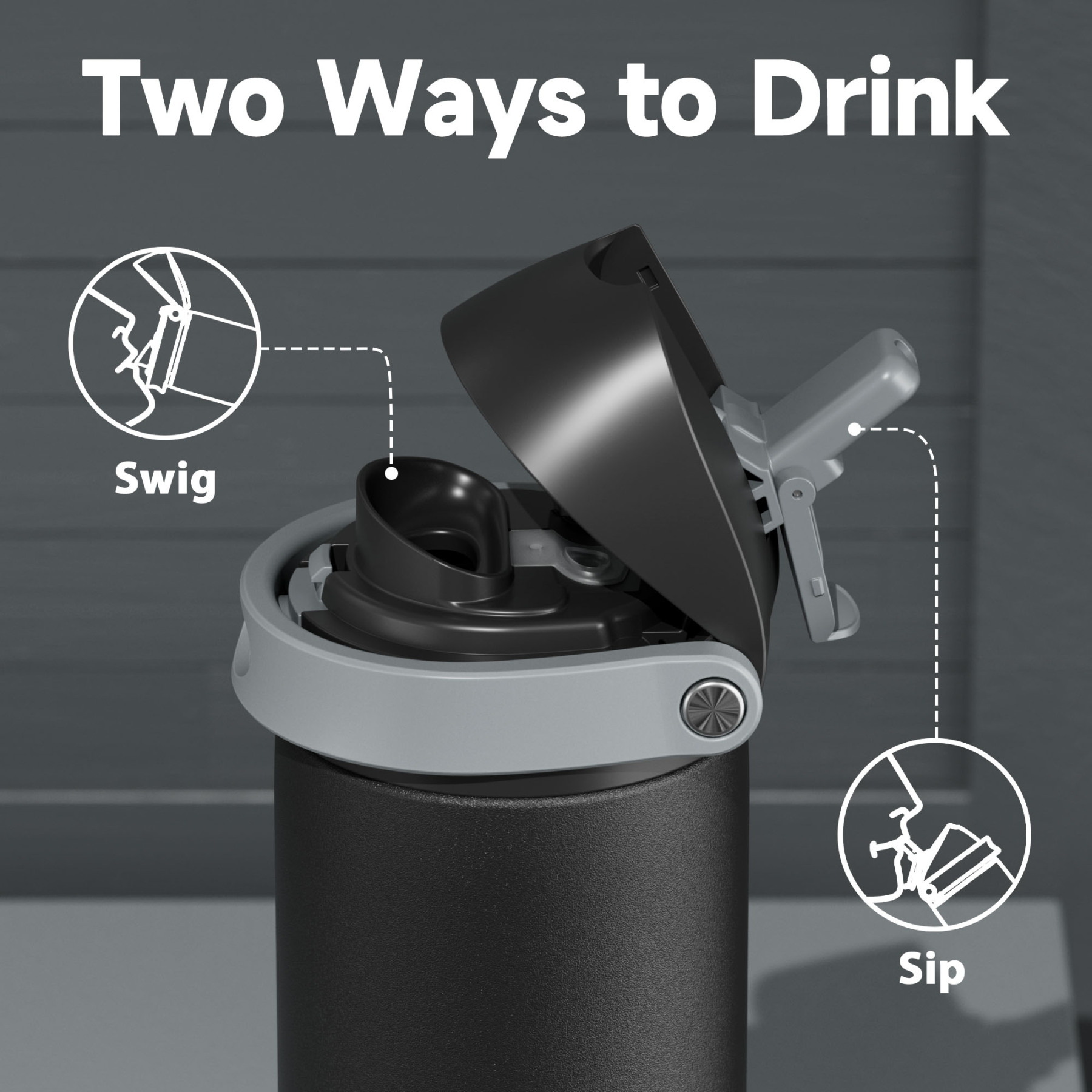 Two Ways to Drink

Swig

Sip