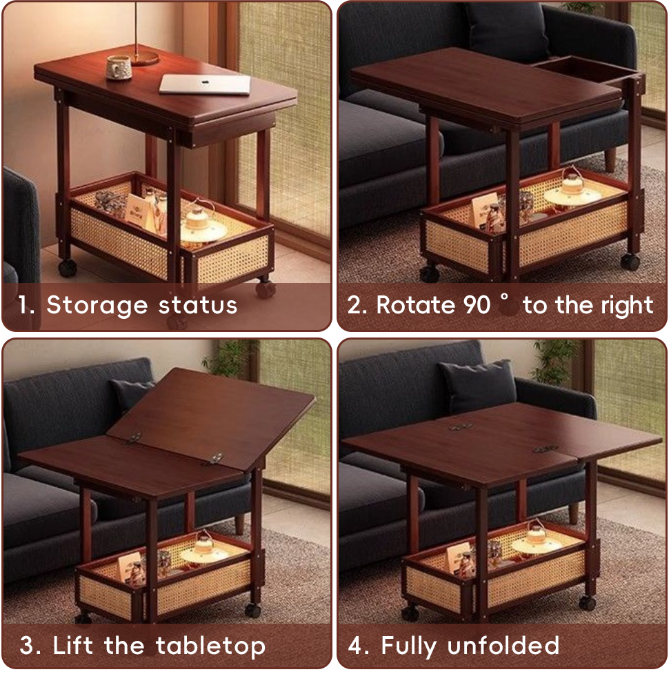 1. Storage status

2. Rotate 90 ° to the right

3. Lift the tabletop

4. Fully unfolded