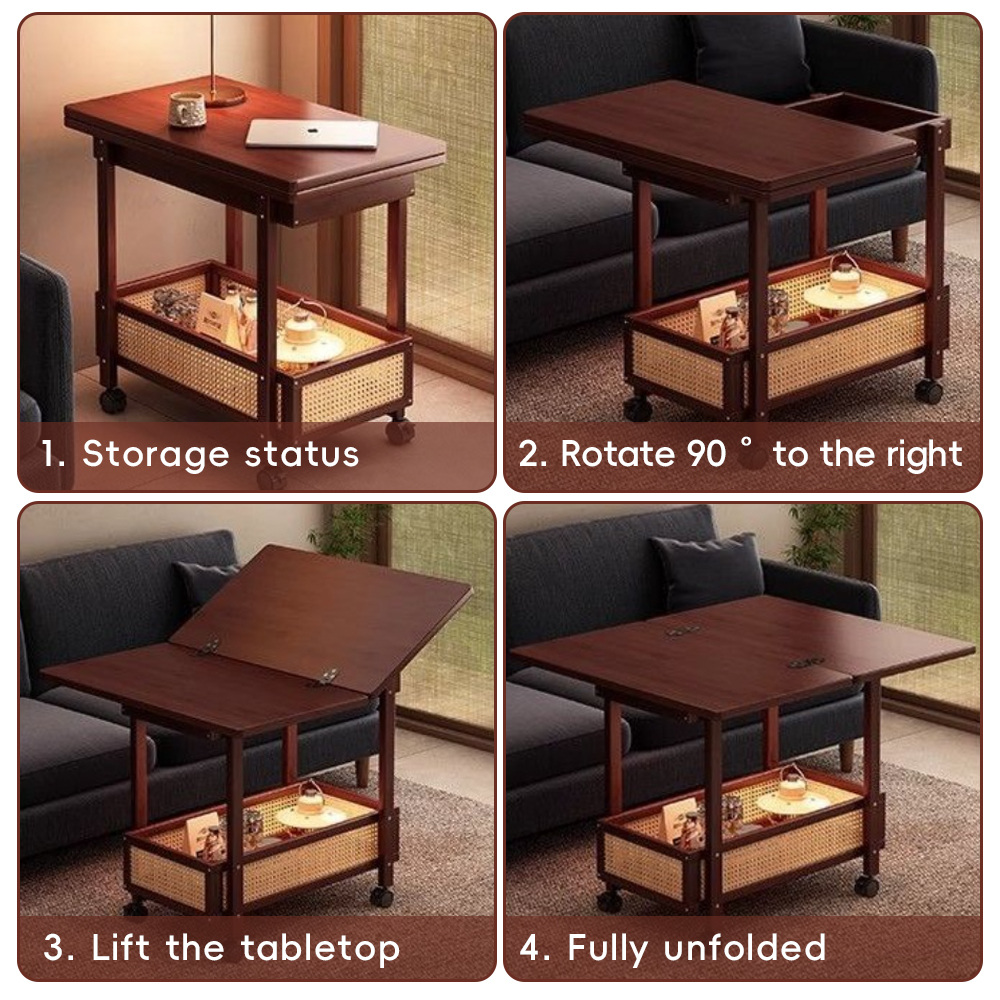 1. Storage status

2. Rotate 90 ° to the right

3. Lift the tabletop

4. Fully unfolded