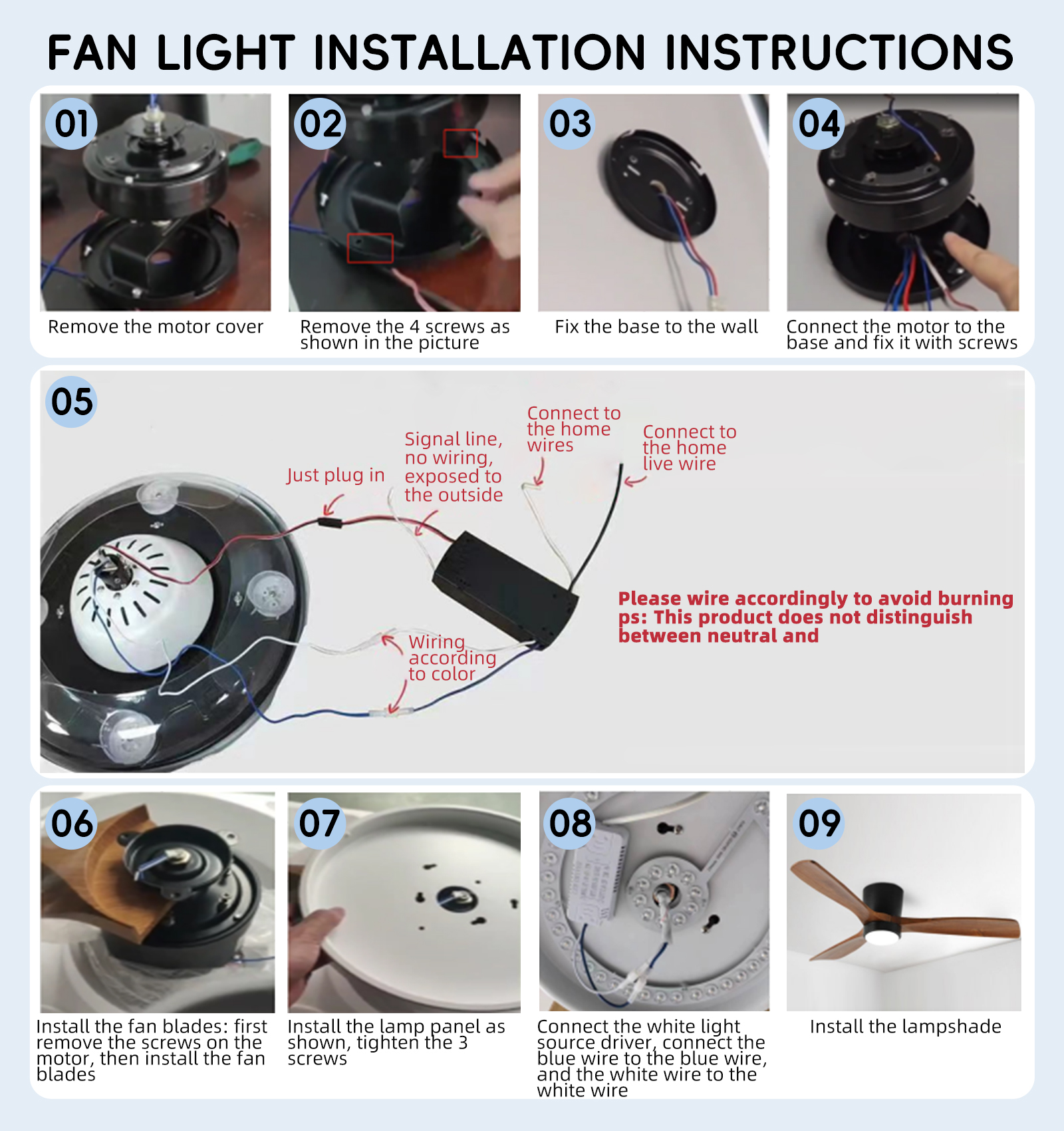 FAN LIGHT INSTALLATION INSTRUCTIONS

01

Remove the motor cover

02

Remove the 4 screws as shown in the picture

03

Fix the base to the wall

04

Connect the motor to the base and fix it with screws

05

Just plug in

Signal line, no wiring, exposed to the outside

Connect to the home wires

Connect to the home live wire

Wiring according to color

Please wire accordingly to avoid burning
ps: This product does not distinguish between neutral and

06

Install the fan blades: first remove the screws on the motor, then install the fan blades

07

Install the lamp panel as shown, tighten the 3 screws

08

Connect the white light source driver, connect the blue wire to the blue wire, and the white wire to the white wire

09

Install the lampshade