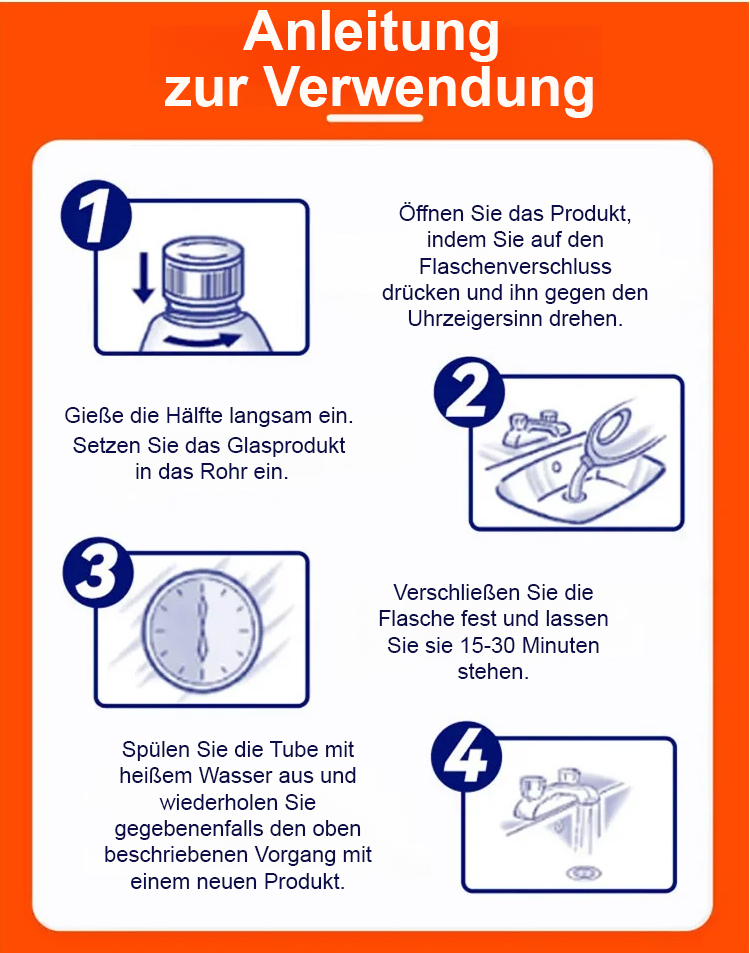 Anleitung zur Verwendung

1

Öffnen Sie das Produkt, indem Sie auf den Flaschenverschluss drücken und ihn gegen den Uhrzeigersinn drehen.

2

Gieße die Hälfte langsam ein. Setzen Sie das Glasprodukt in das Rohr ein.

3

Verschließen Sie die Flasche fest und lassen Sie sie 15-30 Minuten stehen.

4

Spülen Sie die Tube mit heißem Wasser aus und wiederholen Sie gegebenenfalls den oben beschriebenen Vorgang mit einem neuen Produkt.