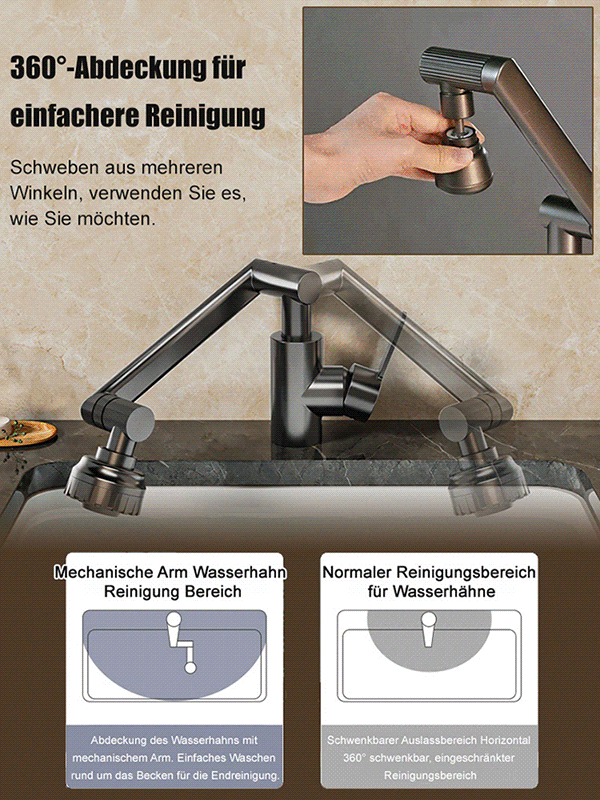 360°-Abdeckung für einfachere Reinigung

Schweben aus mehreren Winkeln, verwenden Sie es, wie Sie möchten.

Mechanische Arm Wasserhahn Reinigung Bereich

Abdeckung des Wasserhahns mit mechanischem Arm. Einfaches Waschen rund um das Becken für die Endreinigung.

Normaler Reinigungsbereich für Wasserhähne

Schwenkbarer Auslassbereich Horizontal 360° schwenkbar, eingeschränkter Reinigungsbereich