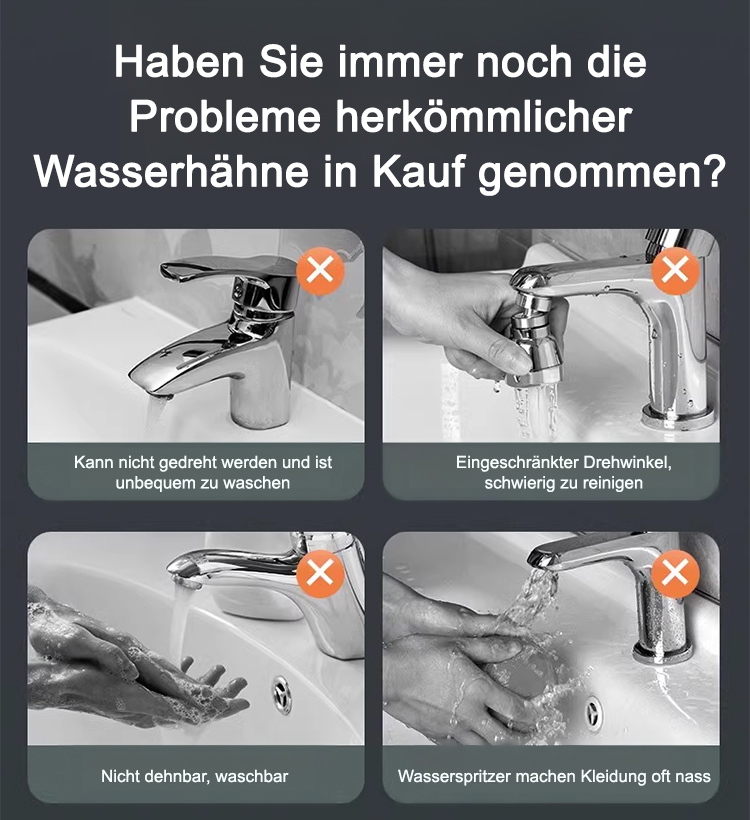 Haben Sie immer noch die Probleme herkömmlicher Wasserhähne in Kauf genommen?

Kann nicht gedreht werden und ist unbequem zu waschen

Eingeschränkter Drehwinkel, schwierig zu reinigen

Nicht dehnbar, waschbar

Wasserspritzer machen Kleidung oft nass