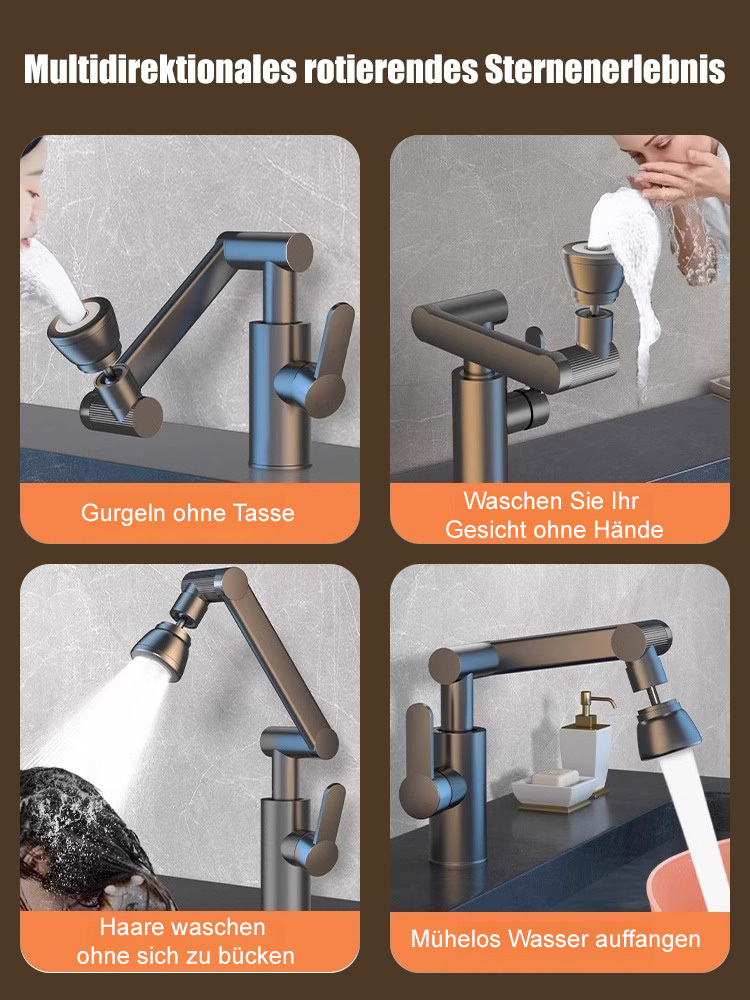 Multidirektionales rotierendes Sternenerlebnis

Gurgeln ohne Tasse

Waschen Sie Ihr Gesicht ohne Hände

Haare waschen ohne sich zu bücken

Mühelos Wasser auffangen