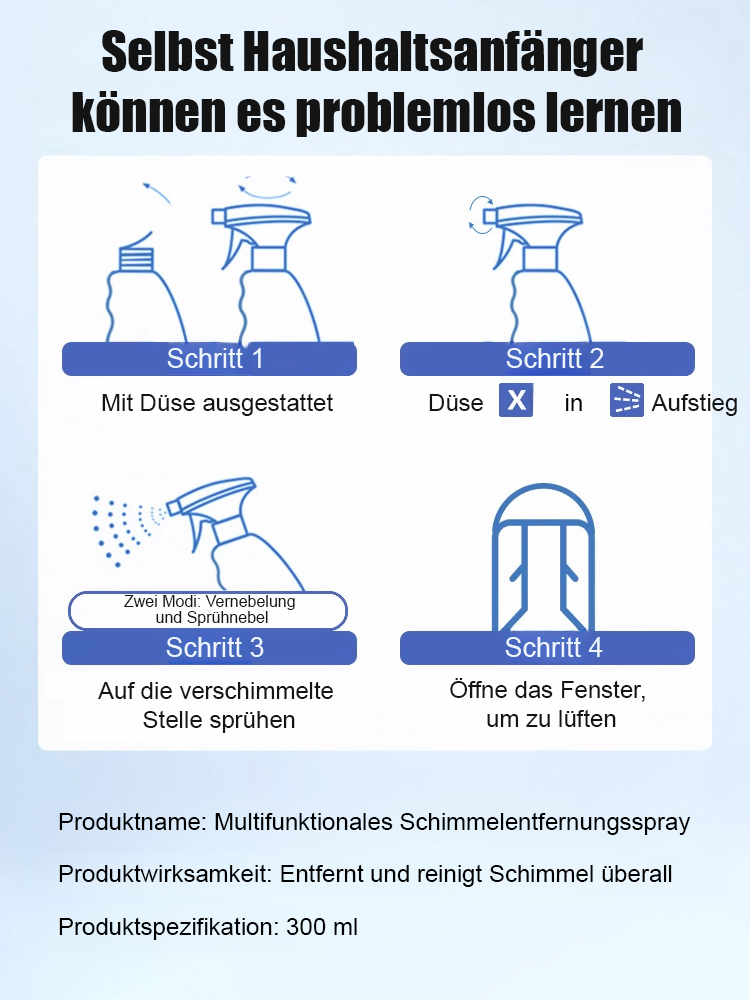 Selbst Haushaltsanfänger können es problemlos lernen

Schritt 1
Mit Düse ausgestattet

Schritt 2
Düse X in Aufstieg

Zwei Modi: Vernebelung und Sprühnebel
Schritt 3
Auf die verschimmelte Stelle sprühen

Schritt 4
Öffne das Fenster, um zu lüften

Produktname: Multifunktionales Schimmelentfernungsspray

Produktwirksamkeit: Entfernt und reinigt Schimmel überall

Produktspezifikation: 300 ml