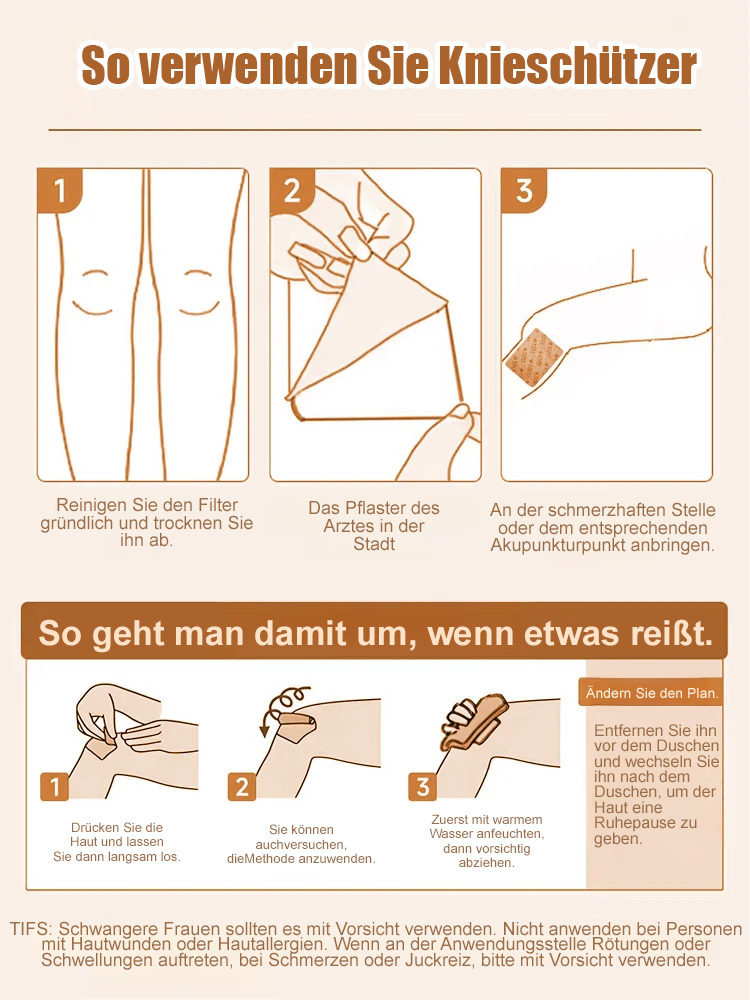 So verwenden Sie Knieschützer

1

Reinigen Sie den Filter gründlich und trocknen Sie ihn ab.

2

Das Pflaster des Arztes in der Stadt

3

An der schmerzhaften Stelle oder dem entsprechenden Akupunkturpunkt anbringen.

So geht man damit um, wenn etwas reißt.

1

Drücken Sie die Haut und lassen Sie dann langsam los.

2

Sie können auchversuchen, dieMethode anzuwenden.

3

Zuerst mit warmem Wasser anfeuchten, dann vorsichtig abziehen.

Ändern Sie den Plan.

Entfernen Sie ihn vor dem Duschen und wechseln Sie ihn nach dem Duschen, um der Haut eine Ruhepause zu geben.

TIFS: Schwangere Frauen sollten es mit Vorsicht verwenden. Nicht anwenden bei Personen mit Hautwunden oder Hautallergien. Wenn an der Anwendungsstelle Rötungen oder Schwellungen auftreten, bei Schmerzen oder Juckreiz, bitte mit Vorsicht verwenden.