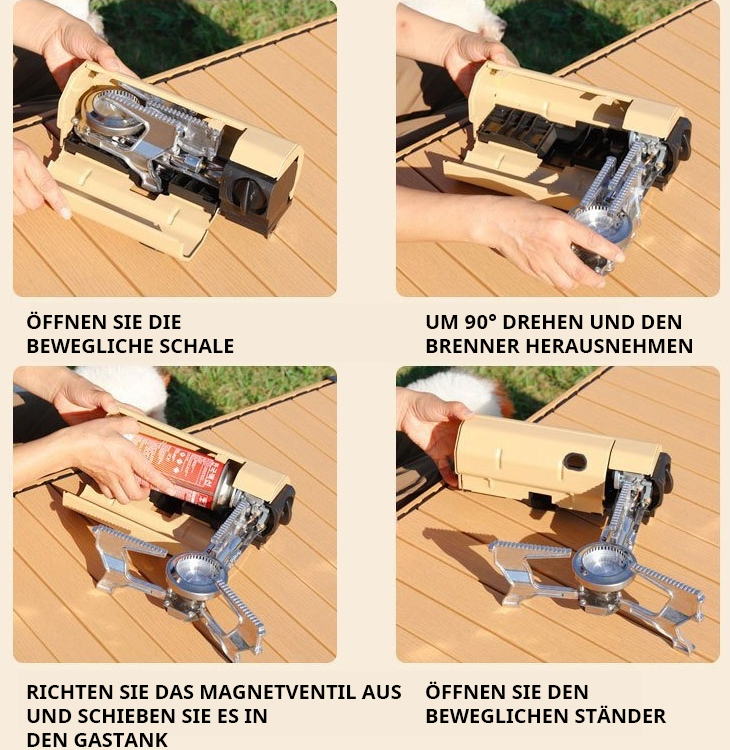 ÖFFNEN SIE DIE BEWEGLICHE SCHALE

UM 90° DREHEN UND DEN BRENNER HERAUSNEHMEN

RICHTEN SIE DAS MAGNETVENTIL AUS UND SCHIEBEN SIE ES IN DEN GASTANK

ÖFFNEN SIE DEN BEWEGLICHEN STÄNDER