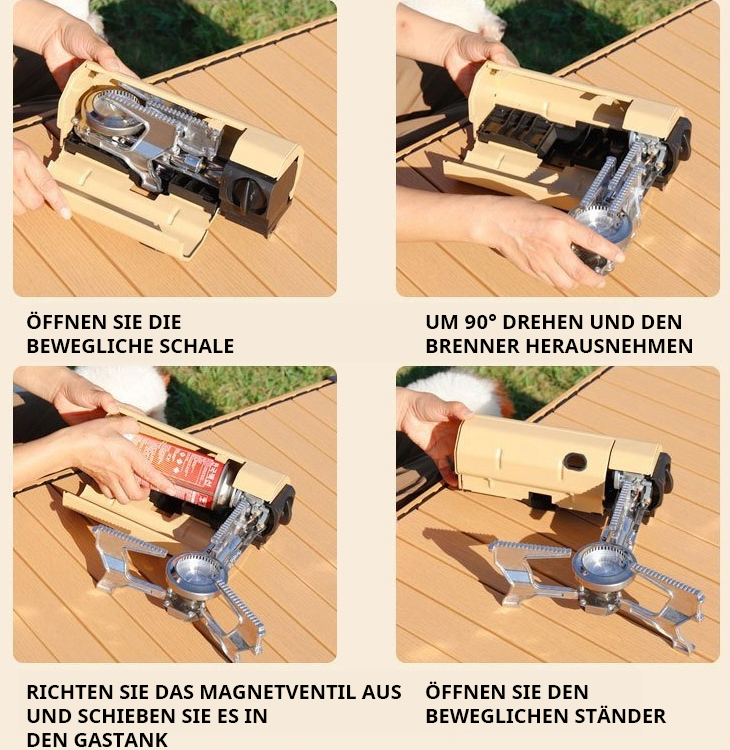 ÖFFNEN SIE DIE BEWEGLICHE SCHALE

UM 90° DREHEN UND DEN BRENNER HERAUSNEHMEN

RICHTEN SIE DAS MAGNETVENTIL AUS UND SCHIEBEN SIE ES IN DEN GASTANK

ÖFFNEN SIE DEN BEWEGLICHEN STÄNDER