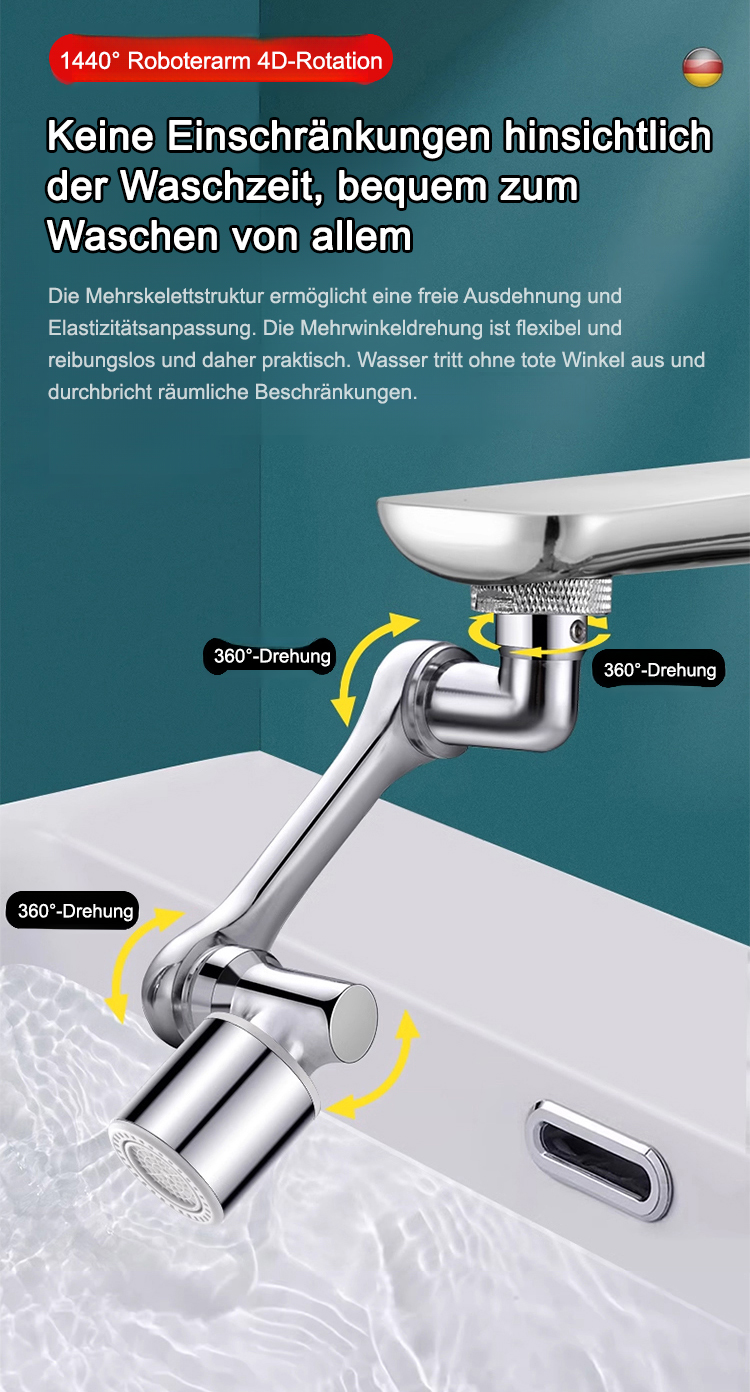 1440° Roboterarm 4D-Rotation

Keine Einschränkungen hinsichtlich der Waschzeit, bequem zum Waschen von allem

Die Mehrskelettstruktur ermöglicht eine freie Ausdehnung und Elastizitätsanpassung. Die Mehrwinkeldrehung ist flexibel und reibungslos und daher praktisch. Wasser tritt ohne tote Winkel aus und durchbricht räumliche Beschränkungen.

360°-Drehung

360°-Drehung

360°-Drehung