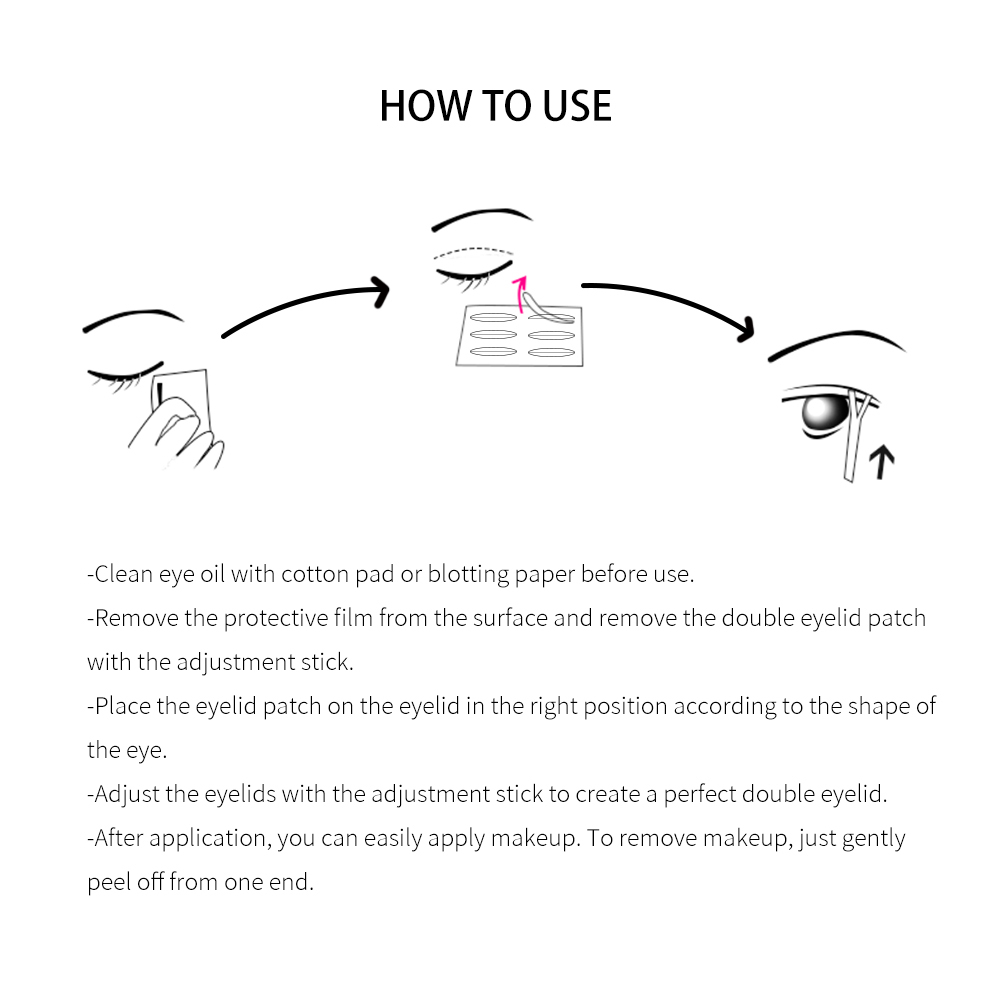 HOW TO USE

-Clean eye oil with cotton pad or blotting paper before use.
-Remove the protective film from the surface and remove the double eyelid patch with the adjustment stick.
-Place the eyelid patch on the eyelid in the right position according to the shape of the eye.
-Adjust the eyelids with the adjustment stick to create a perfect double eyelid.
-After application, you can easily apply makeup. To remove makeup, just gently peel off from one end.