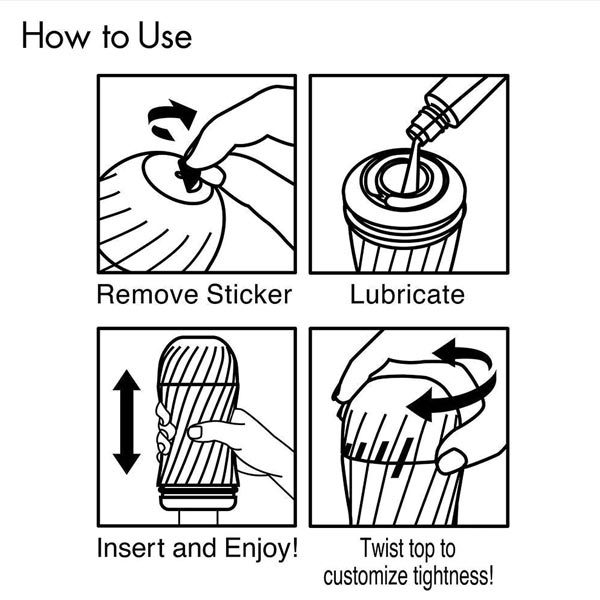 How to Use

Remove Sticker

Lubricate

Insert and Enjoy!

Twist top to customize tightness!