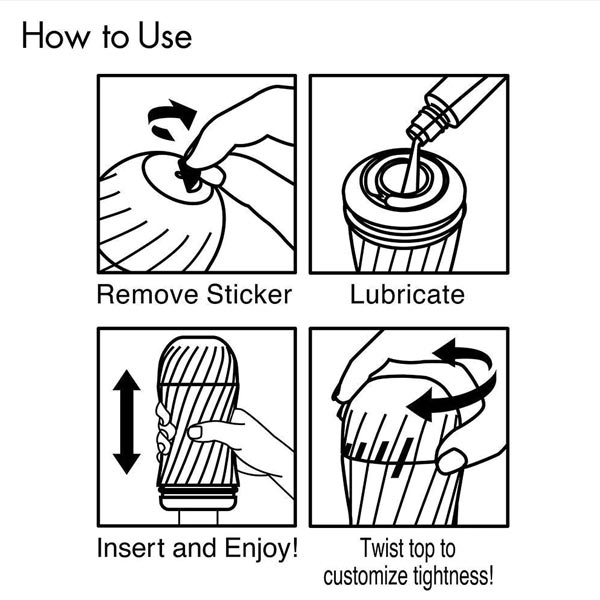 How to Use

Remove Sticker

Lubricate

Insert and Enjoy!

Twist top to customize tightness!