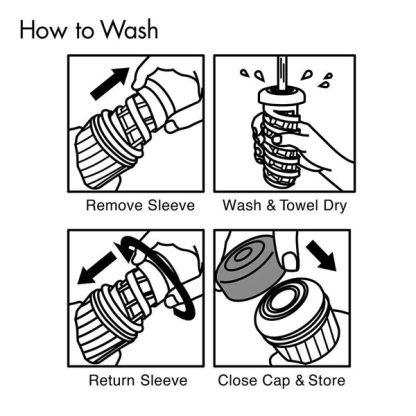 How to Wash

Remove Sleeve

Wash & Towel Dry

Return Sleeve

Close Cap & Store