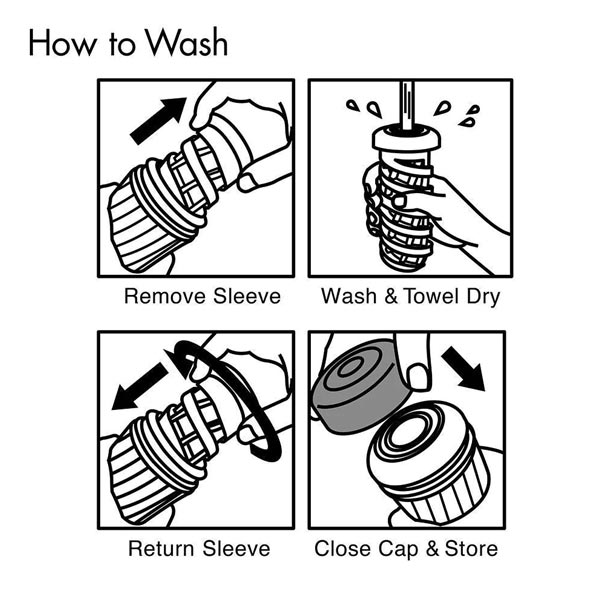 How to Wash

Remove Sleeve

Wash & Towel Dry

Return Sleeve

Close Cap & Store