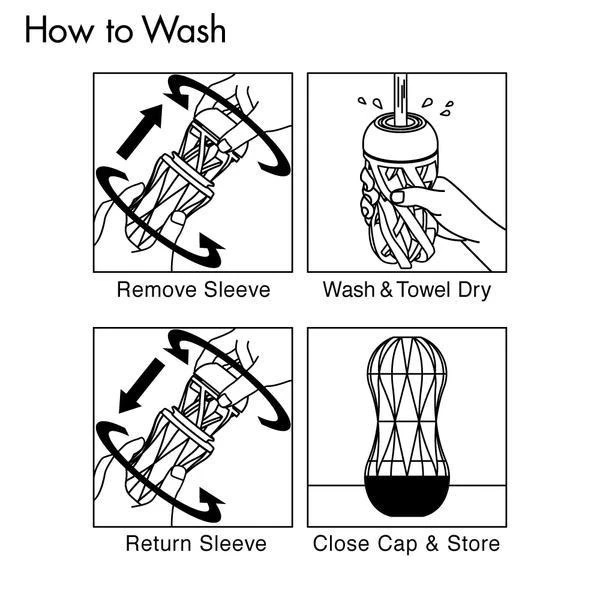 How to Wash

Remove Sleeve

Wash & Towel Dry

Return Sleeve

Close Cap & Store