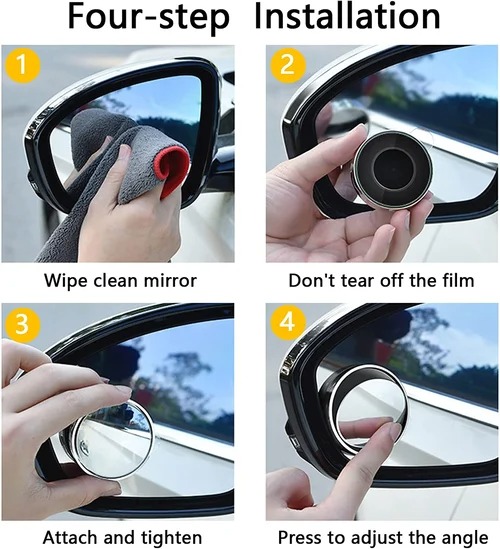 Four-step Installation

1

Wipe clean mirror

2

Don't tear off the film

3

Attach and tighten

4

Press to adjust the angle