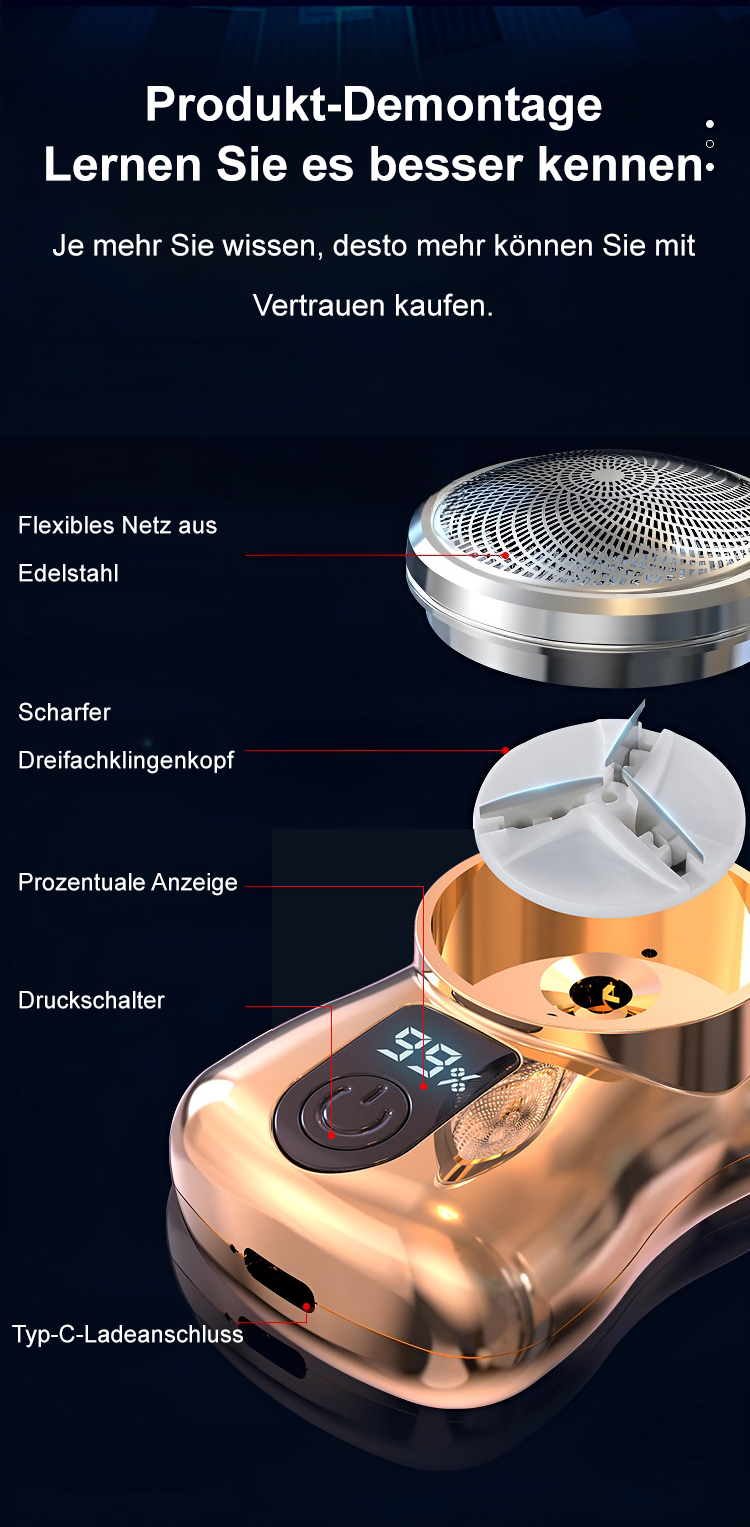 Produkt-Demontage
Lernen Sie es besser kennen

Je mehr Sie wissen, desto mehr können Sie mit Vertrauen kaufen.

Flexibles Netz aus Edelstahl

Scharfer Dreifachklingenkopf

Prozentuale Anzeige

Druckschalter

99%

Typ-C-Ladeanschluss