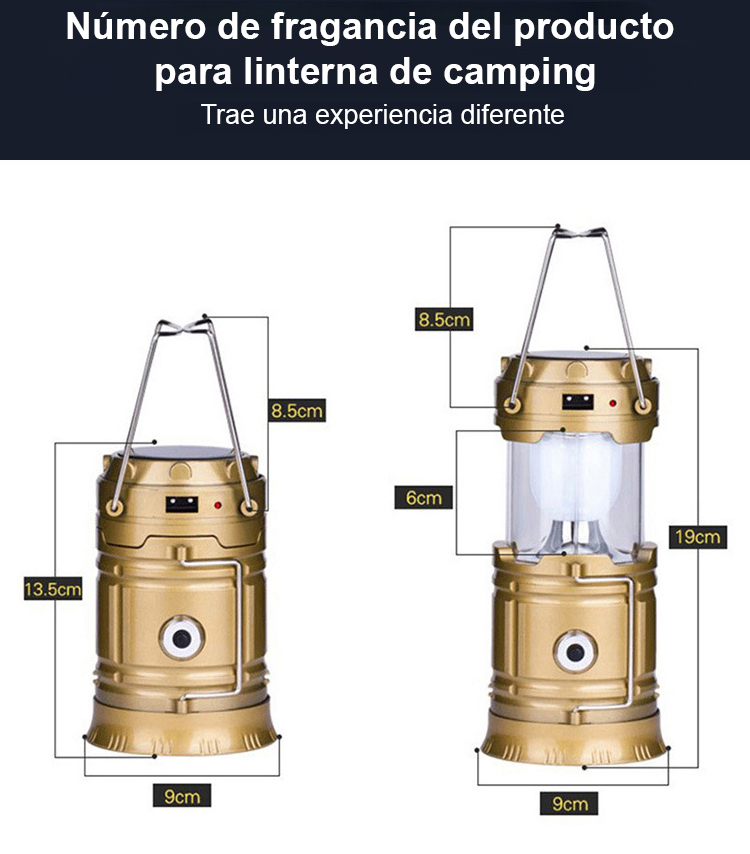 Número de fragancia del producto para linterna de camping

Trae una experiencia diferente

8.5cm

13.5cm

9cm

8.5cm

6cm

19cm

9cm