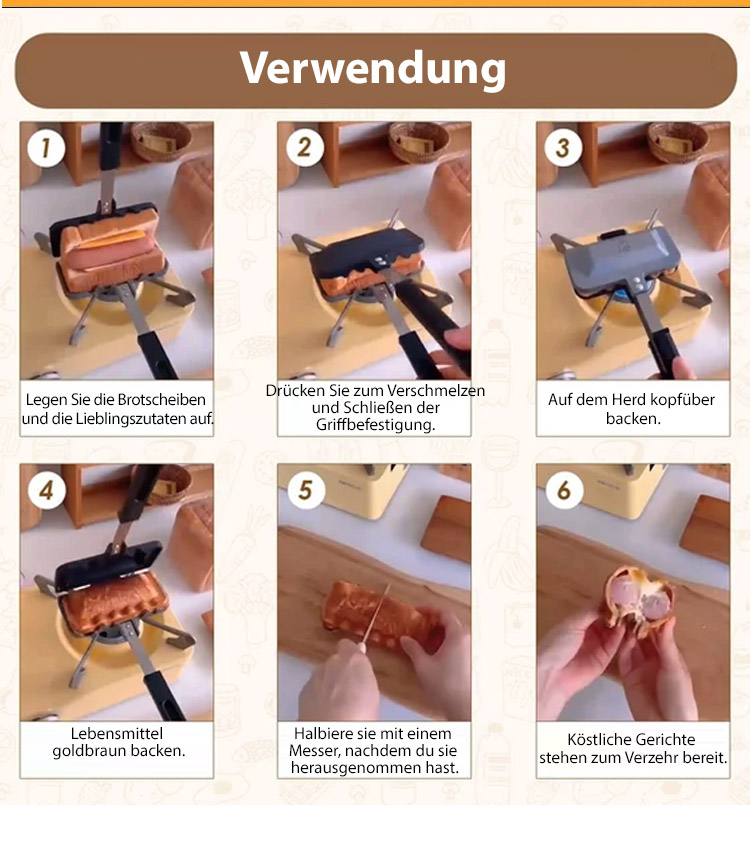 Verwendung

1

Legen Sie die Brotscheiben und die Lieblingszutaten auf.

2

Drücken Sie zum Verschmelzen und Schließen der Griffbefestigung.

3

Auf dem Herd kopfüber backen.

4

Lebensmittel goldbraun backen.

5

Halbiere sie mit einem Messer, nachdem du sie herausgenommen hast.

6

Köstliche Gerichte stehen zum Verzehr bereit.