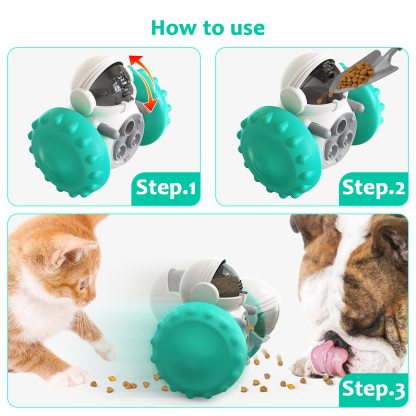 How to use

Step.1

Step.2

Step.3