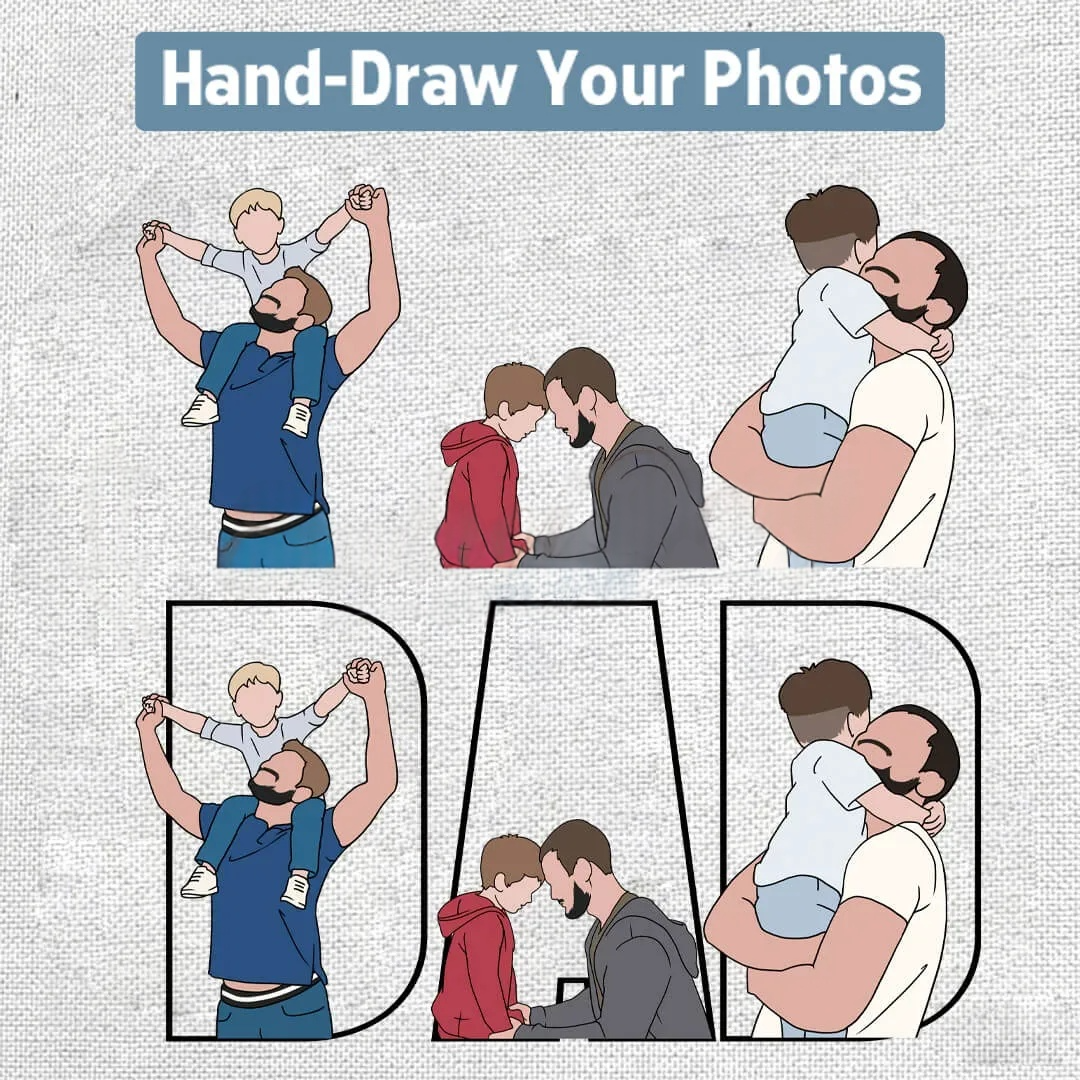 Hand-Draw Your Photos

DAD