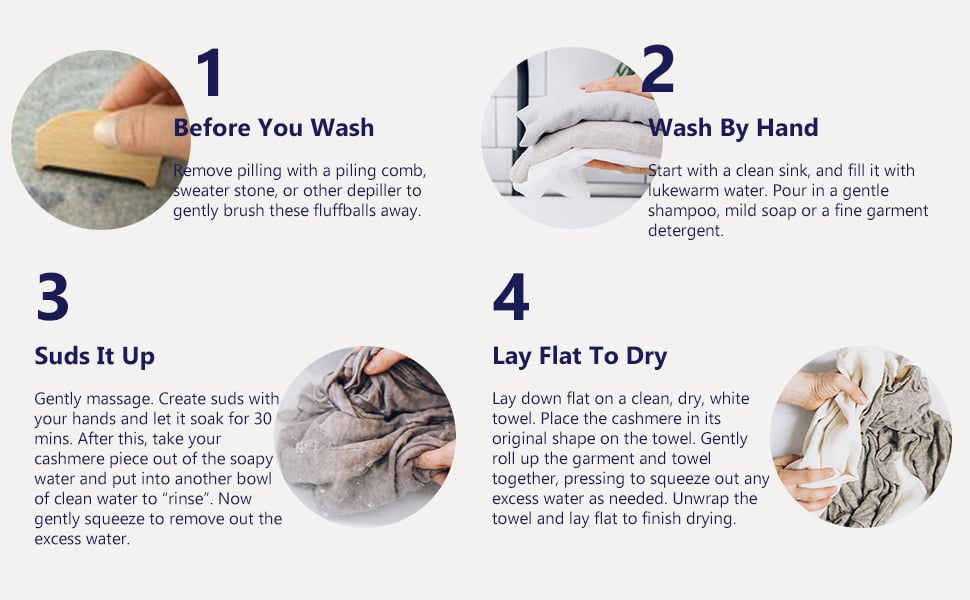 1

Before You Wash

Remove pilling with a piling comb, sweater stone, or other depiller to gently brush these fluffballs away.

2

Wash By Hand

Start with a clean sink, and fill it with lukewarm water. Pour in a gentle shampoo, mild soap or a fine garment detergent.

3

Suds It Up

Gently massage. Create suds with your hands and let it soak for 30 mins. After this, take your cashmere piece out of the soapy water and put into another bowl of clean water to "rinse". Now gently squeeze to remove out the excess water.

4

Lay Flat To Dry

Lay down flat on a clean, dry, white towel. Place the cashmere in its original shape on the towel. Gently roll up the garment and towel together, pressing to squeeze out any excess water as needed. Unwrap the towel and lay flat to finish drying.