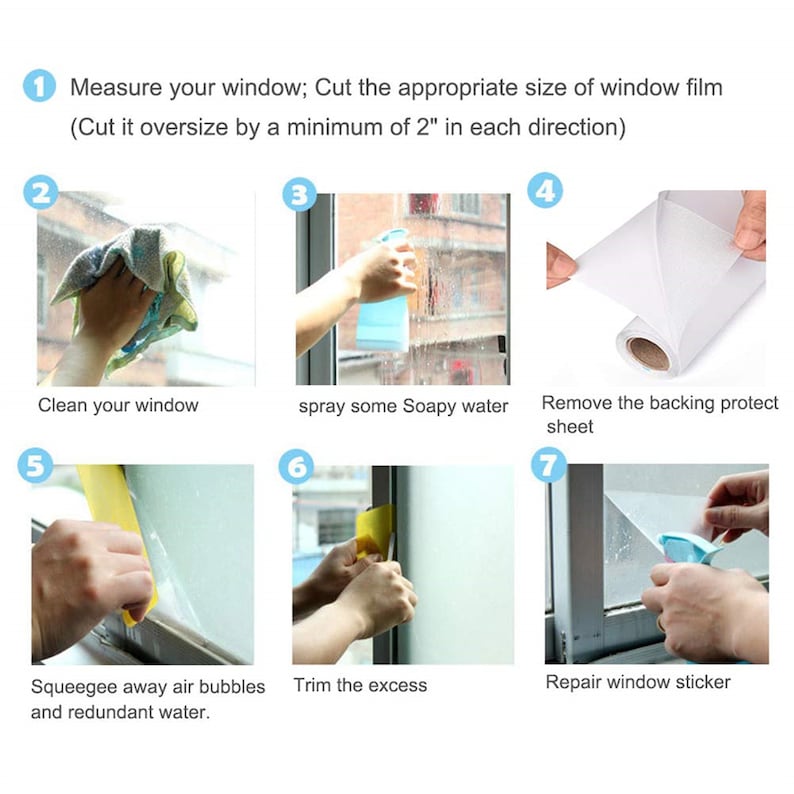 1 Measure your window; Cut the appropriate size of window film (Cut it oversize by a minimum of 2" in each direction)

2

Clean your window

3

spray some Soapy water

4

Remove the backing protect sheet

5

Squeegee away air bubbles and redundant water.

6

Trim the excess

7

Repair window sticker